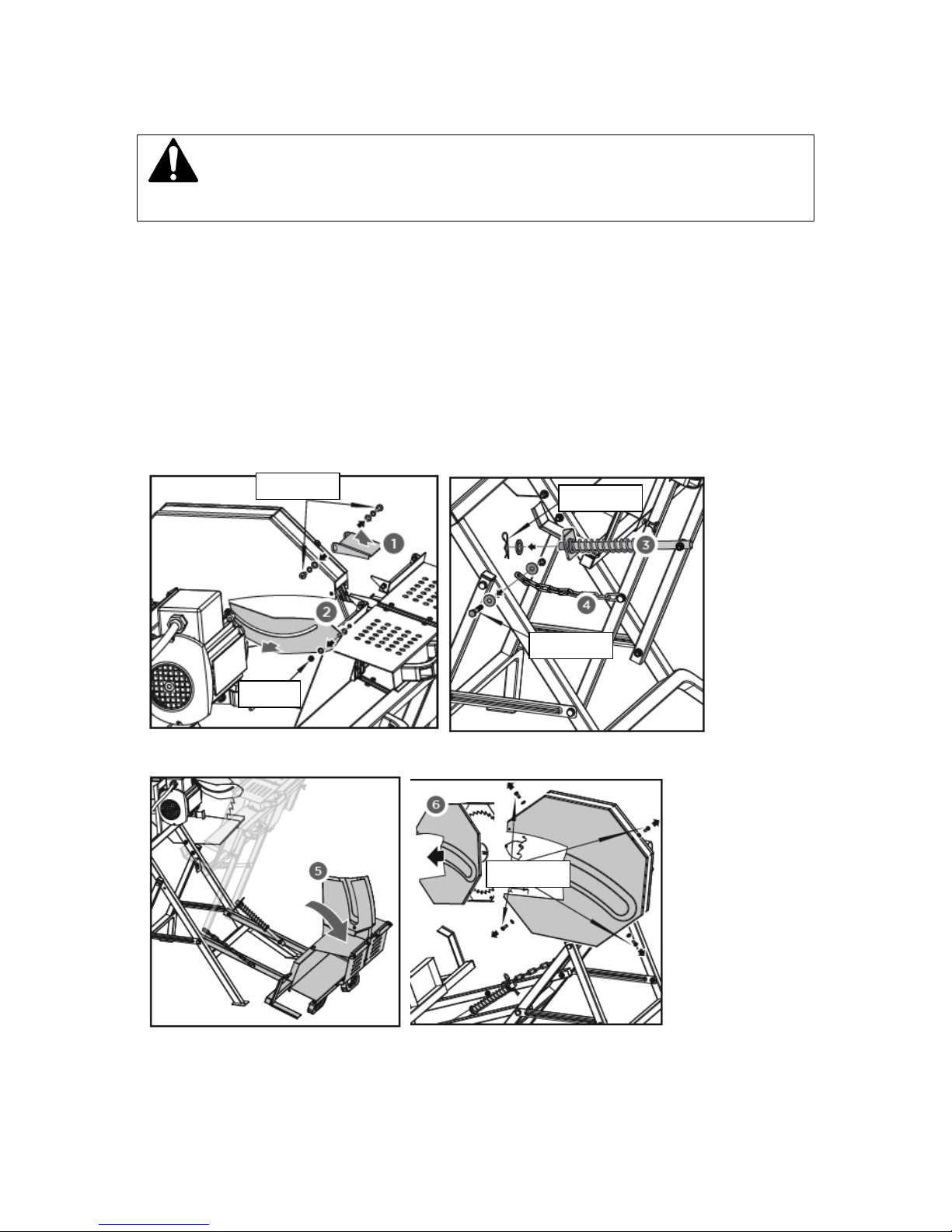 1

2

3

4

5

6