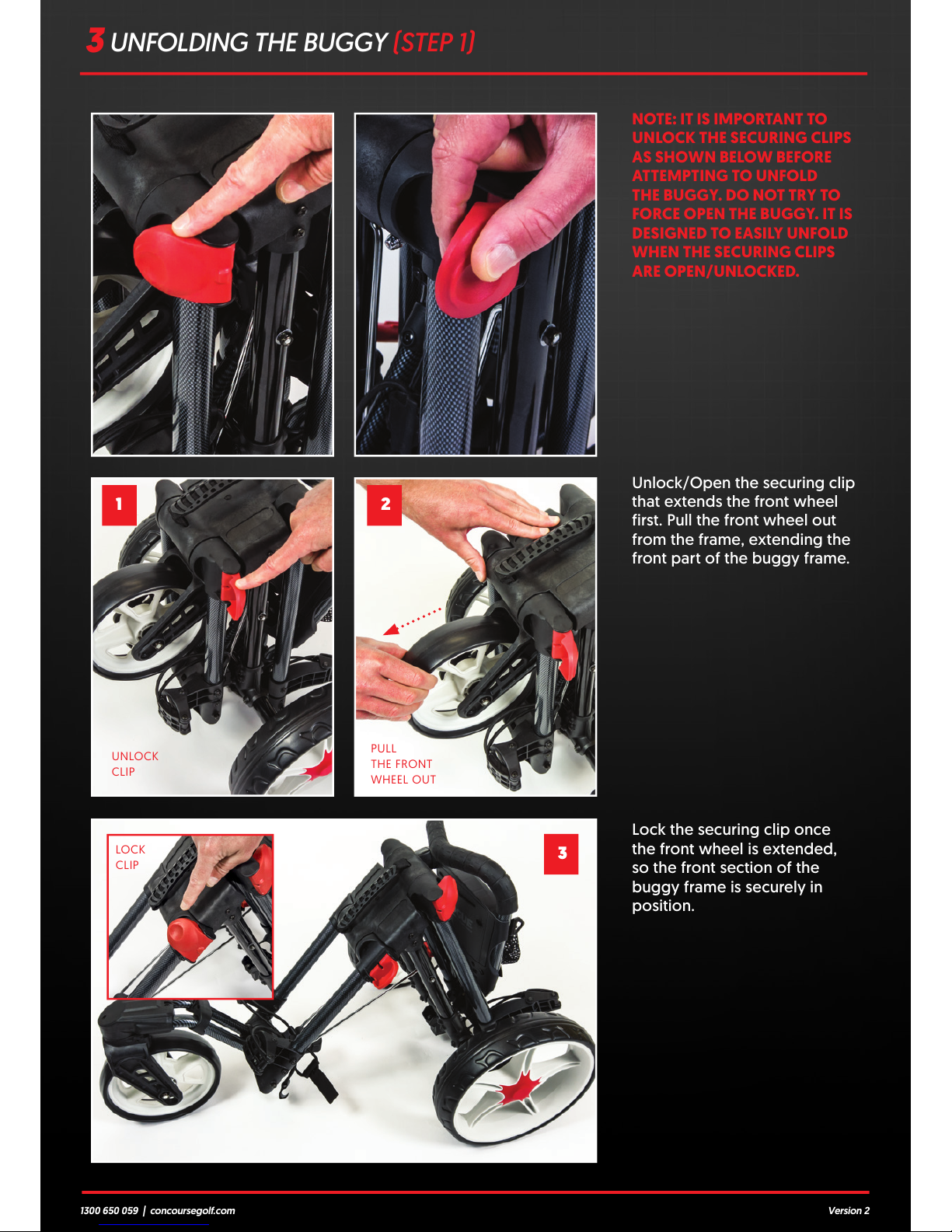 3 UNFOLDING THE BUGGY (STEP 1)

NOTE: IT IS IMPORTANT TO UNLOCK THE SECURING CLIPS AS SHOWN BELOW BEFORE ATTEMPTING TO UNFOLD THE BUGGY. DO NOT TRY TO FORCE OPEN THE BUGGY. IT IS DESIGNED TO EASILY UNFOLD WHEN THE SECURING CLIPS ARE OPEN/UNLOCKED.

1

UNLOCK CLIP

2

PULL THE FRONT WHEEL OUT

Unlock/Open the securing clip that extends the front wheel first. Pull the front wheel out from the frame, extending the front part of the buggy frame.

LOCK CLIP

3

Lock the securing clip once the front wheel is extended, so the front section of the buggy frame is securely in position.

1300 650 059 | concoursegolf.com

Version 2