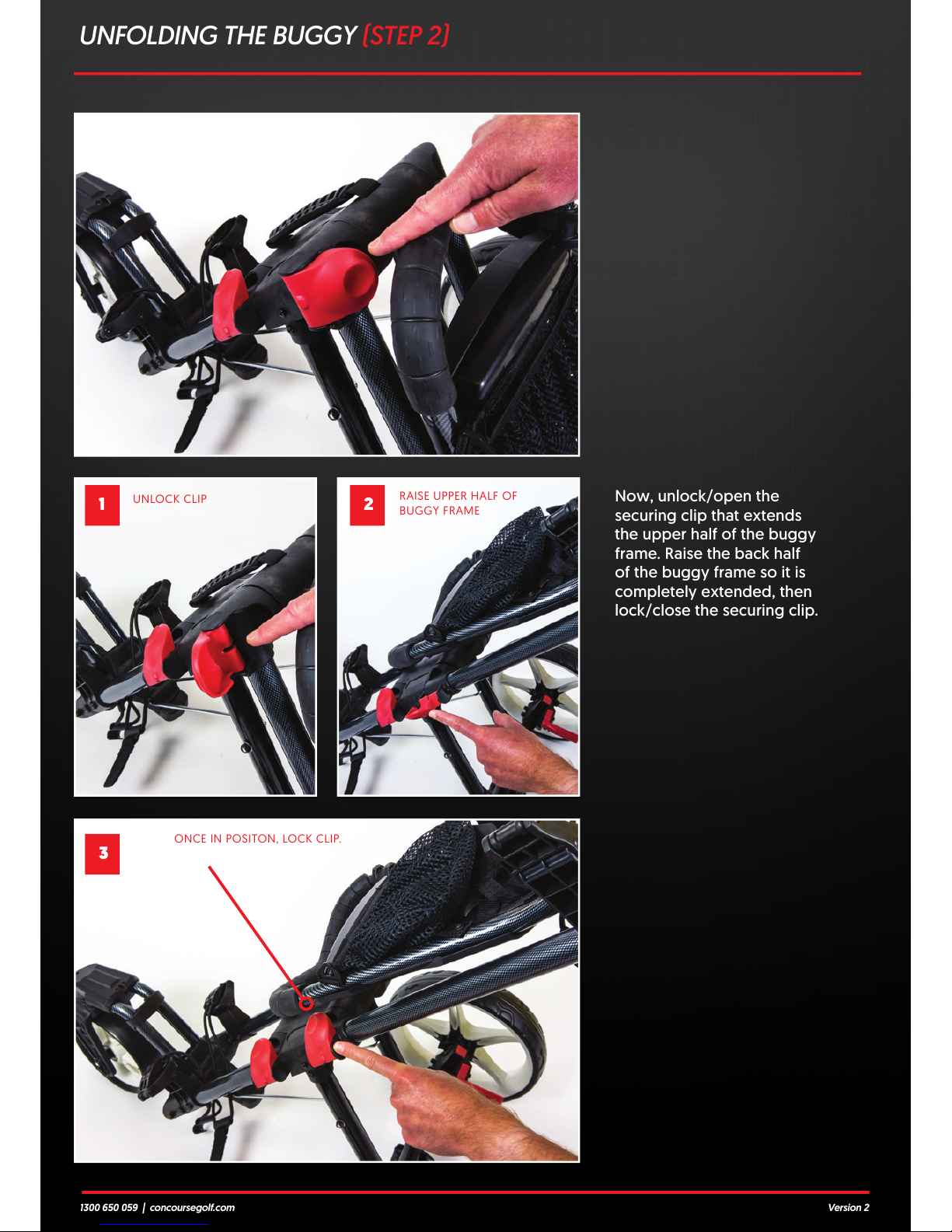 UNFOLDING THE BUGGY (STEP 2)

1 UNLOCK CLIP

2 RAISE UPPER HALF OF BUGGY FRAME

Now, unlock/open the securing clip that extends the upper half of the buggy frame. Raise the back half of the buggy frame so it is completely extended, then lock/close the securing clip.

3 ONCE IN POSITON, LOCK CLIP.

1300 650 059 | concoursegolf.com

Version 2