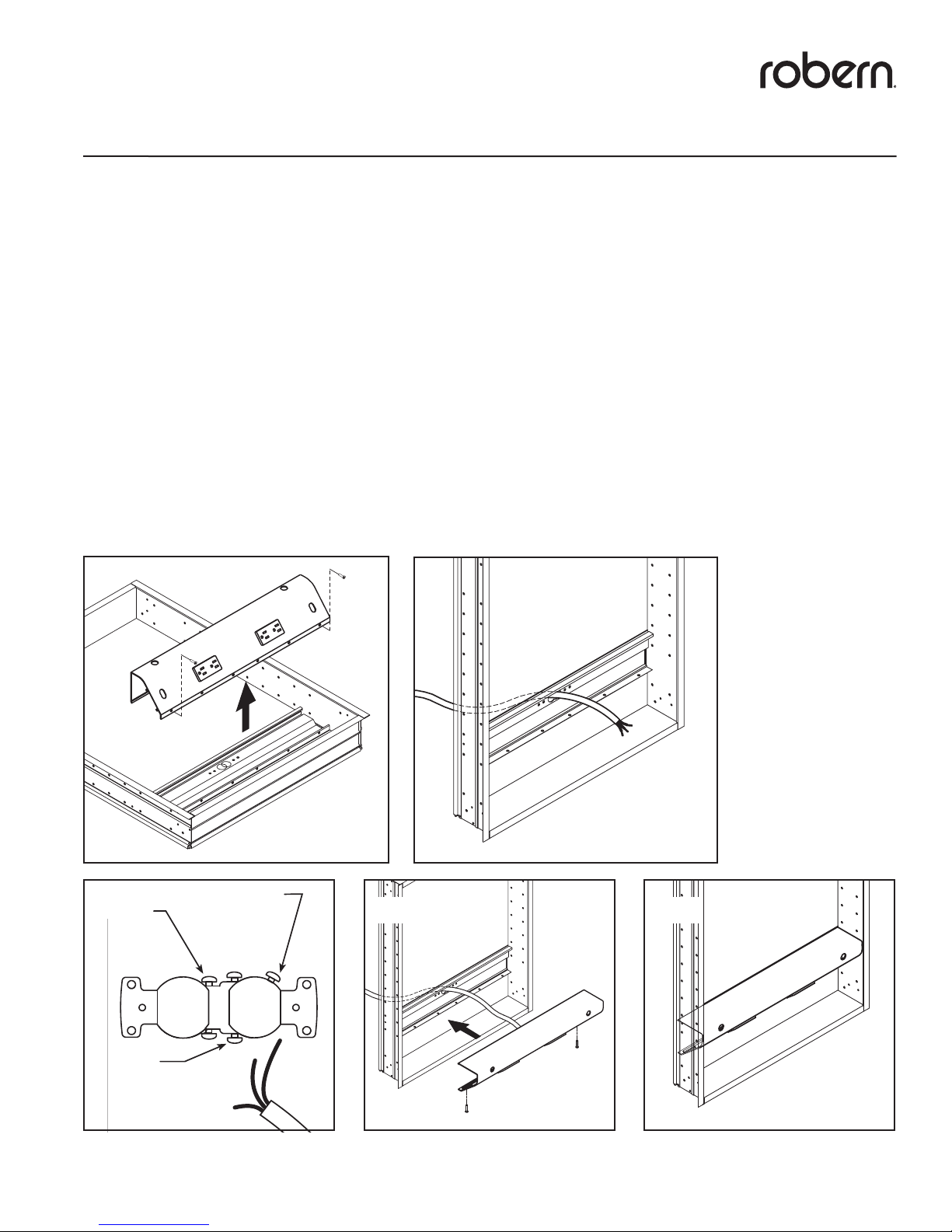 robern.