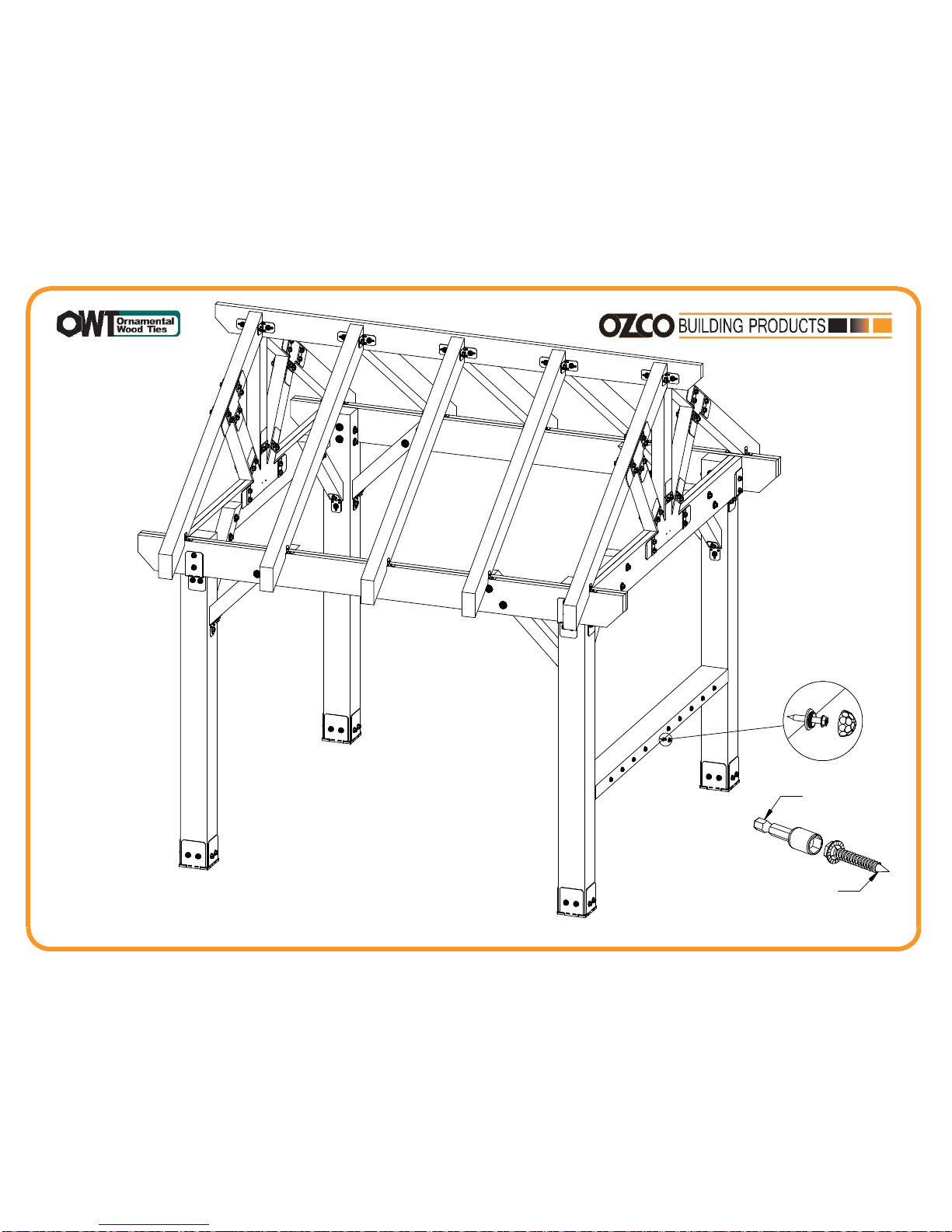 OWT Ornamental Wood Ties

OZCO BUILDING PRODUCTS