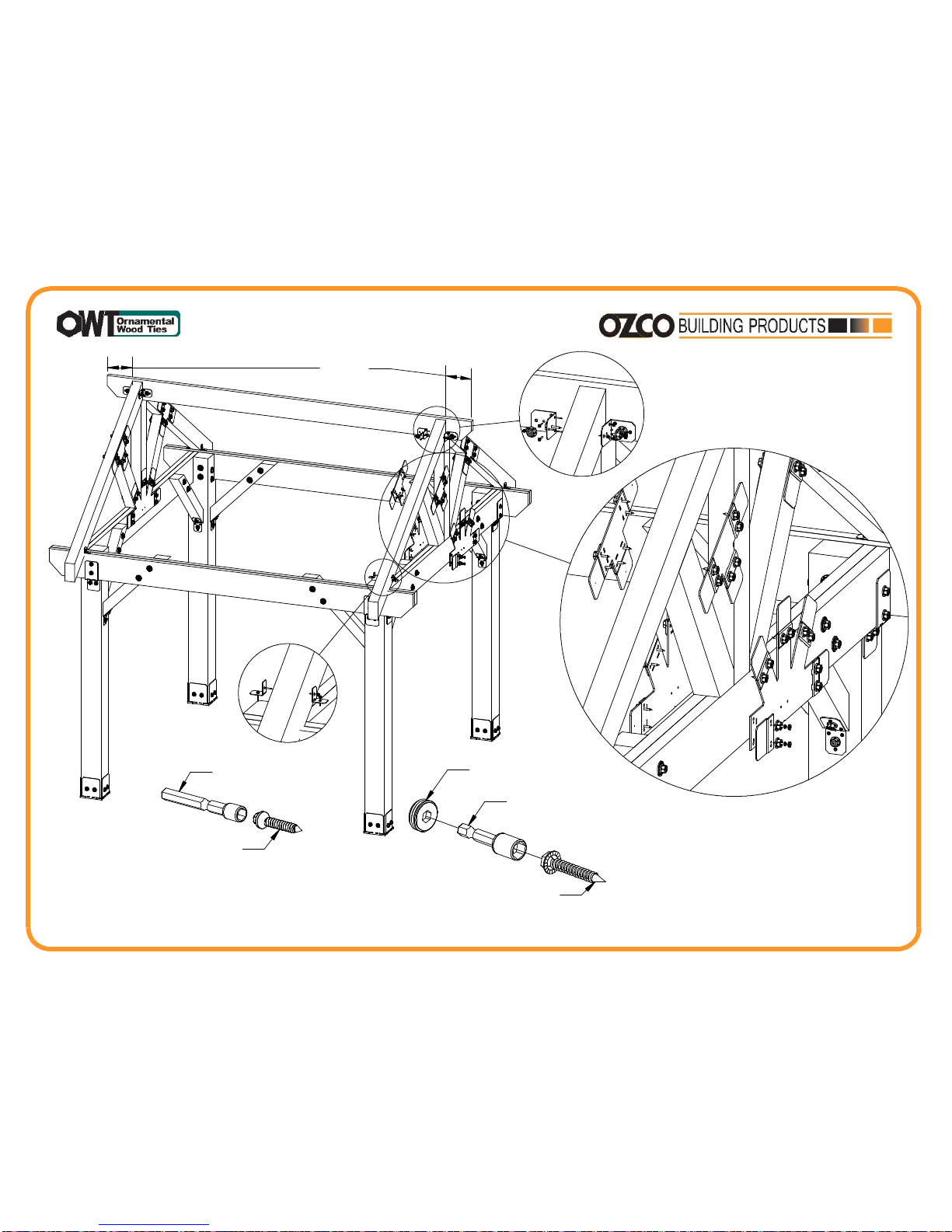 OWT Ornamental Wood Ties

OZCO BUILDING PRODUCTS