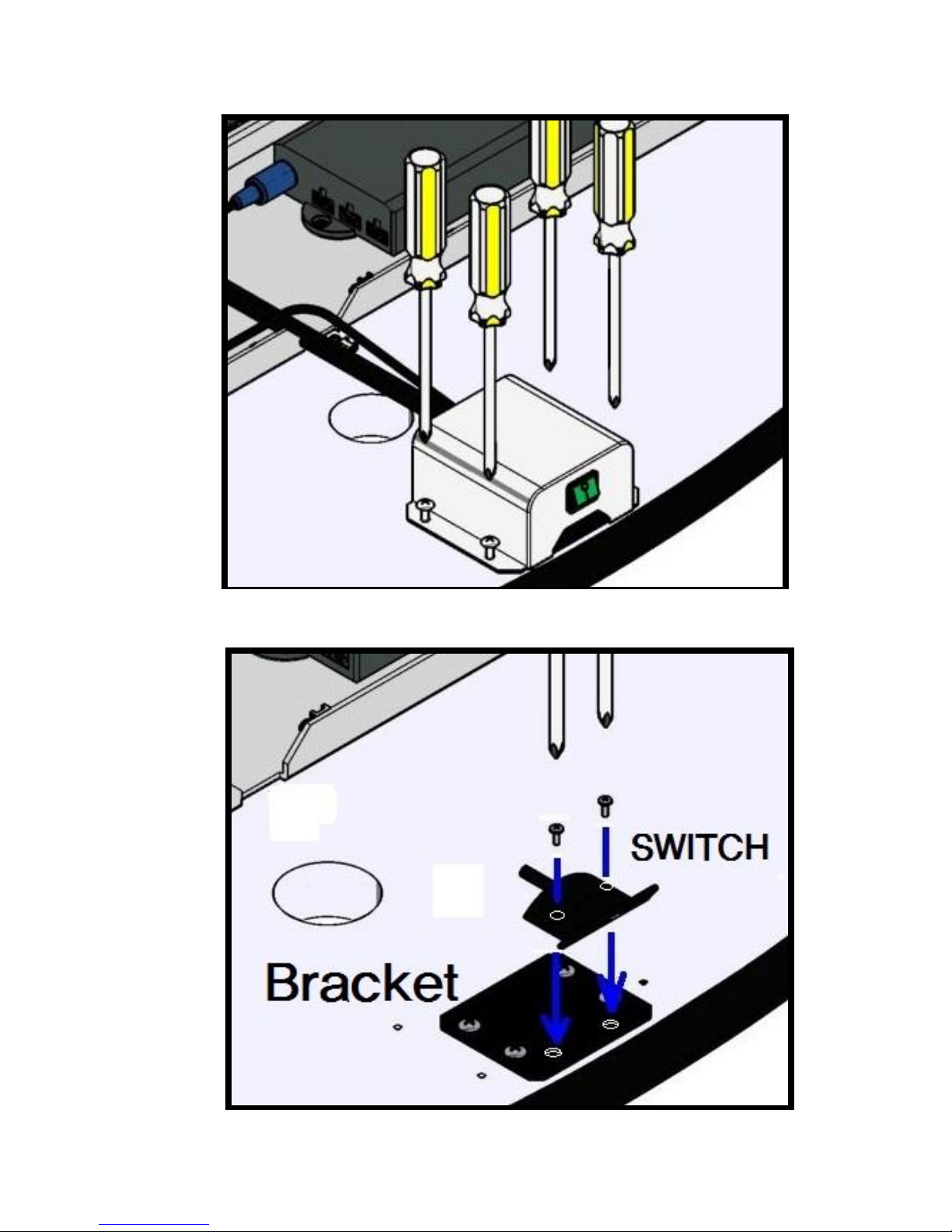 SWITCH

Bracket