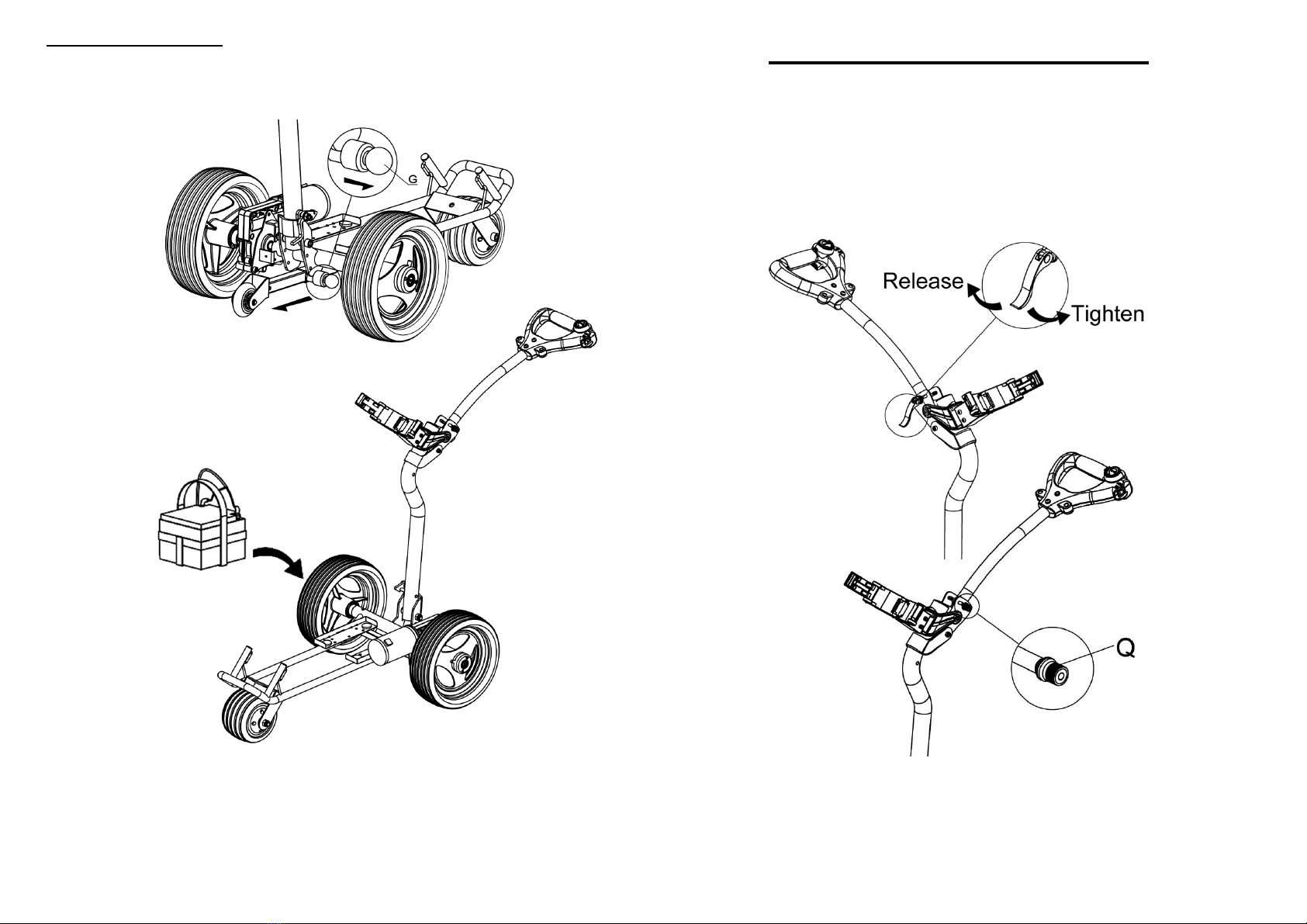 G

Release

Tighten

Q