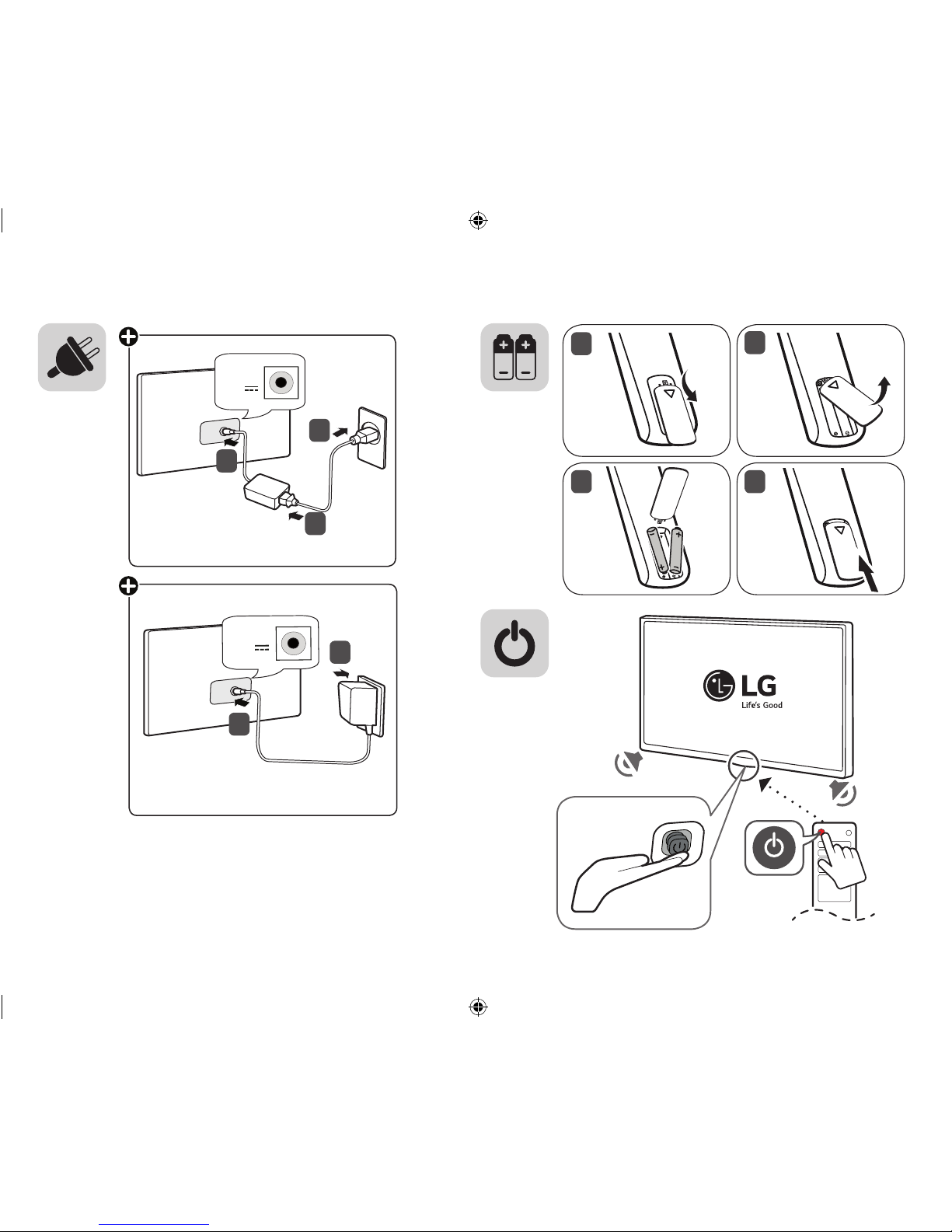 LG
Life's Good