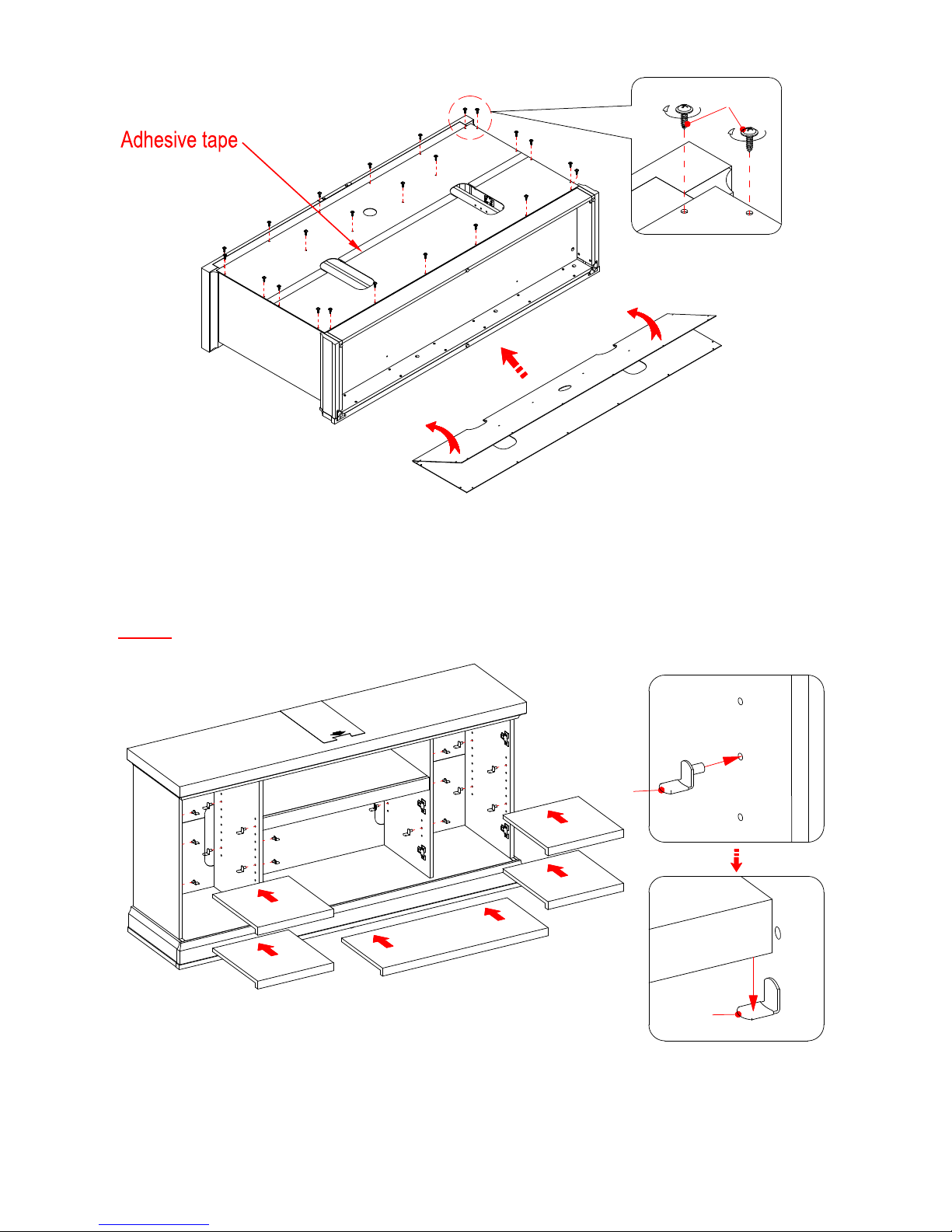 Adhesive tape