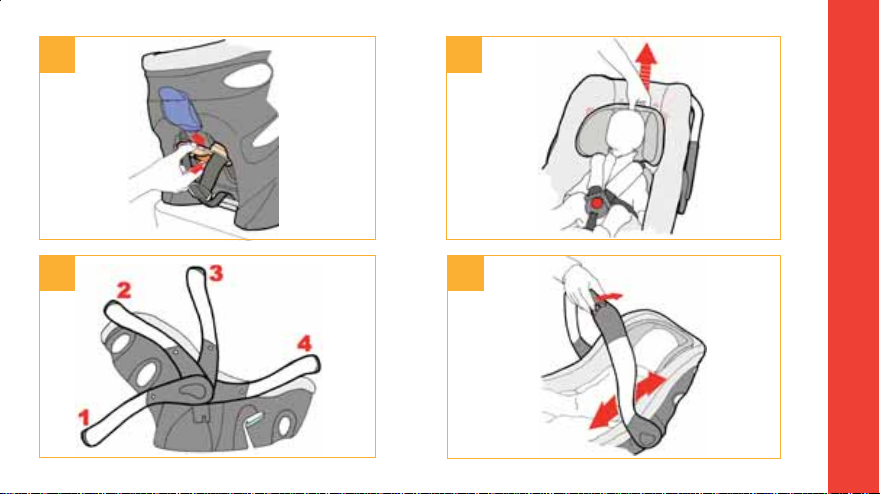 2
3
4
1