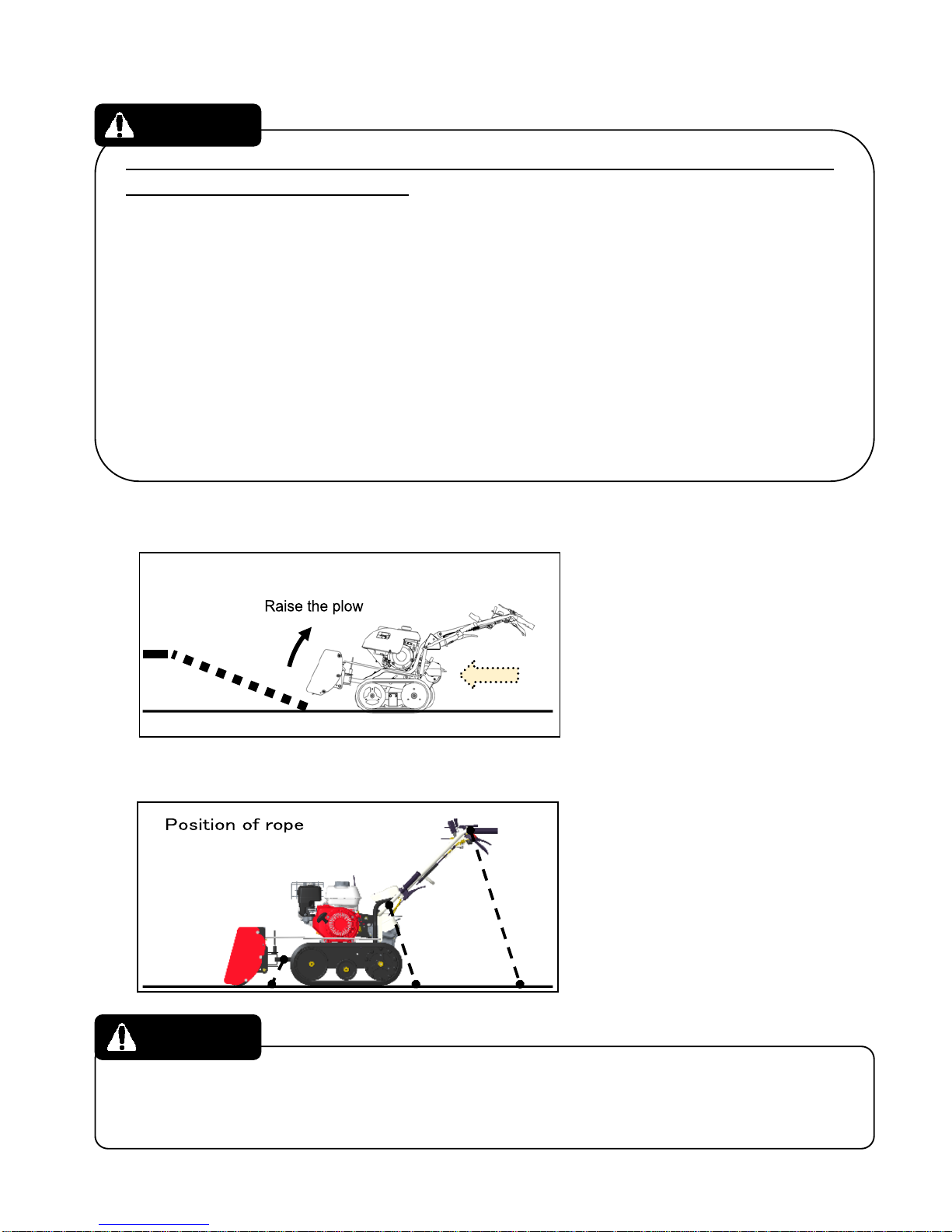 Raise the plow

Position of rope