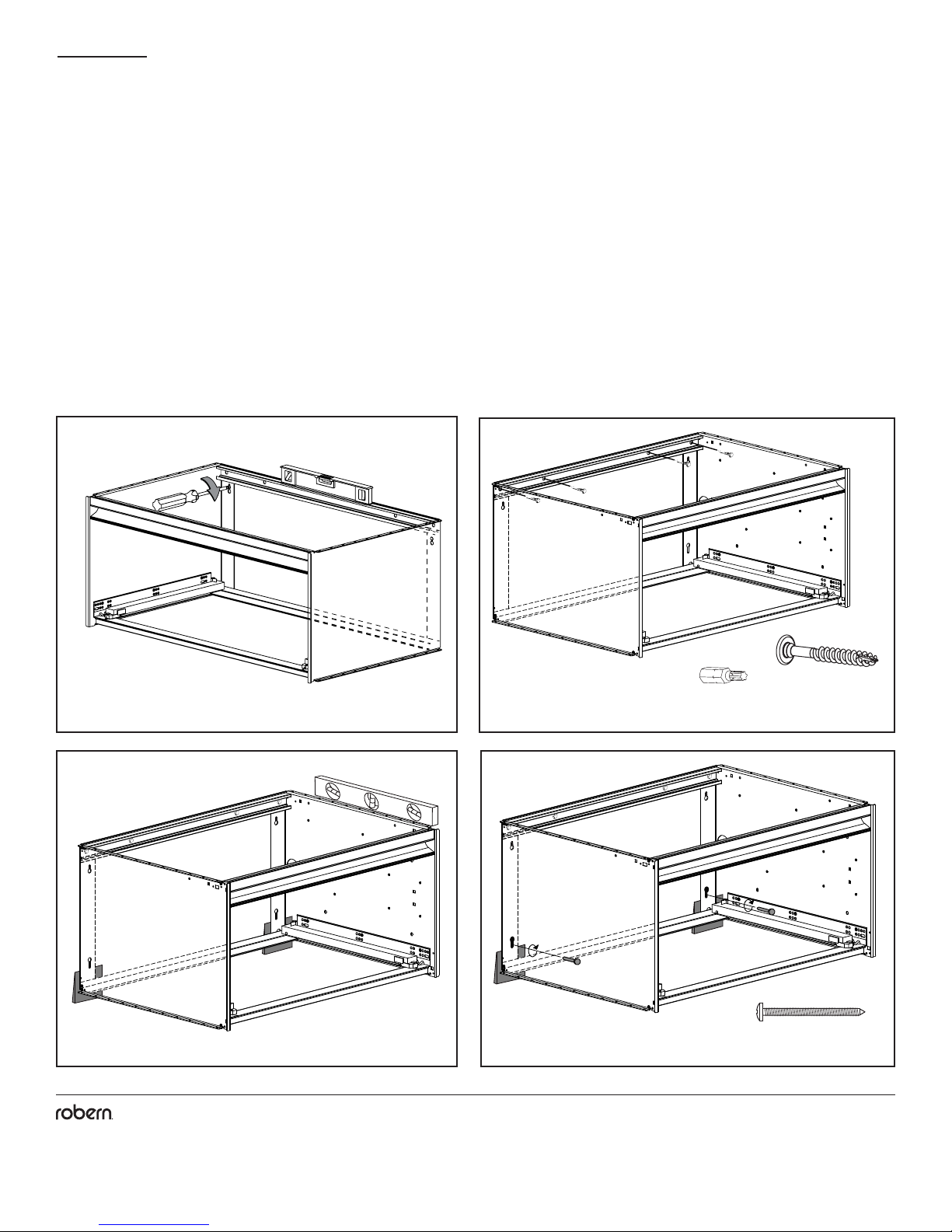 robern.