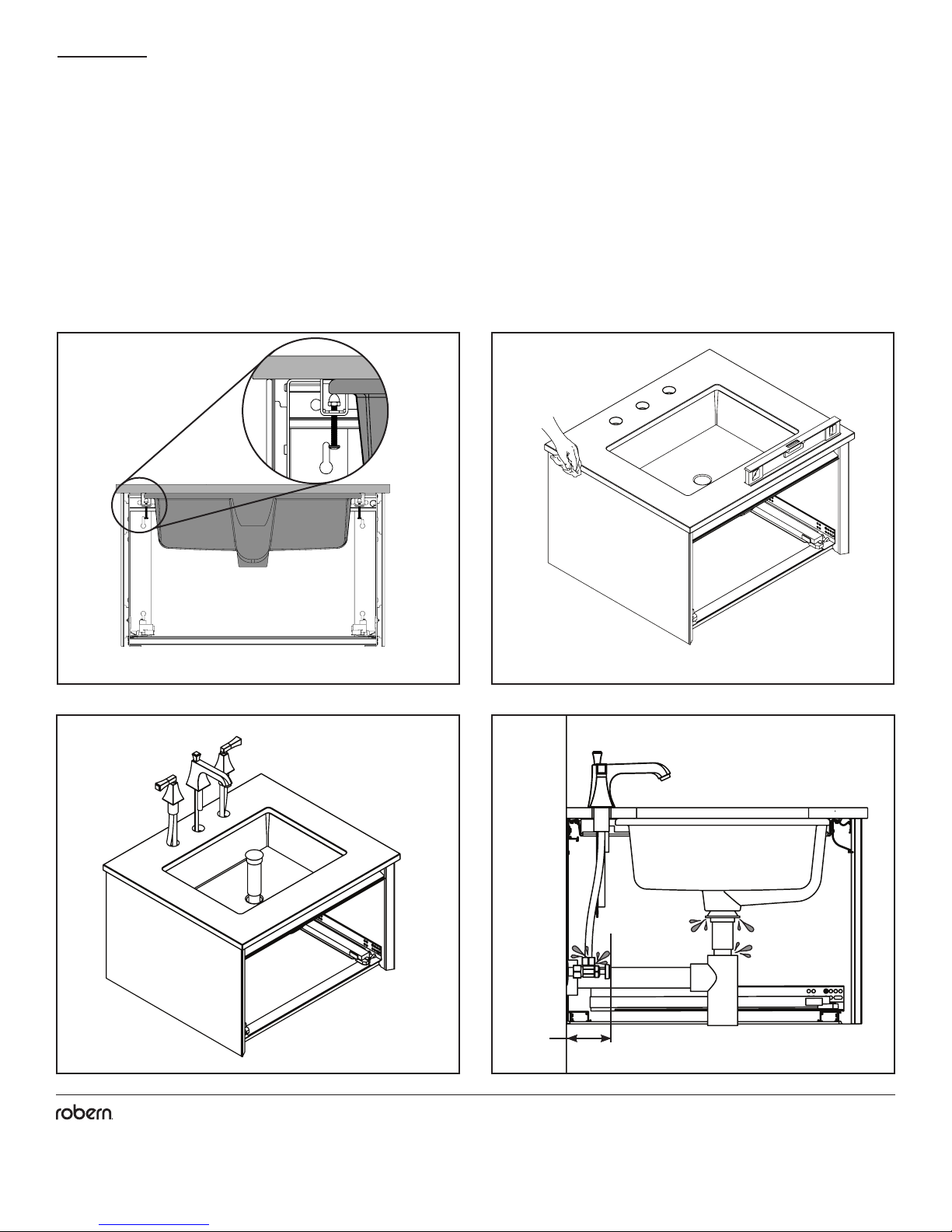 robern.