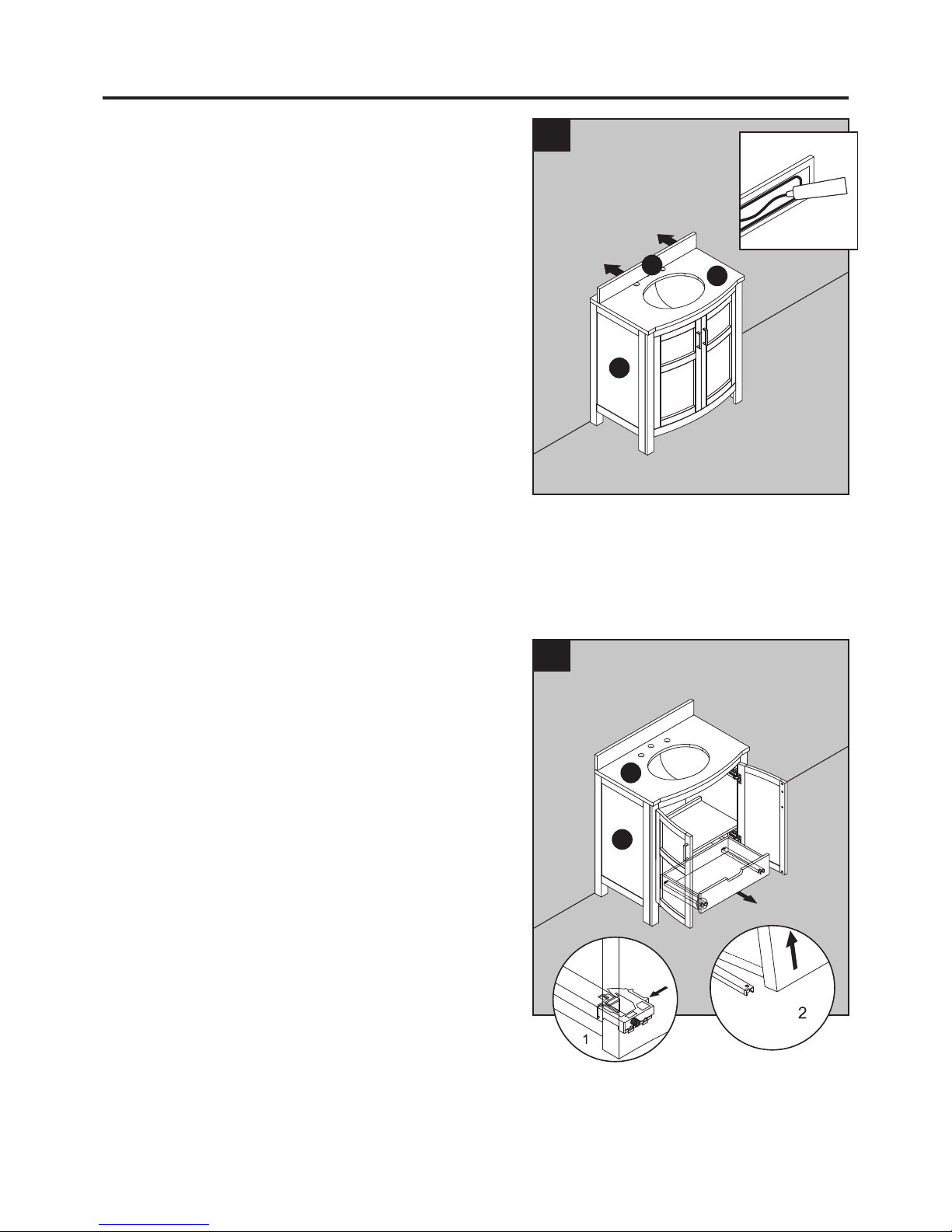 1

2