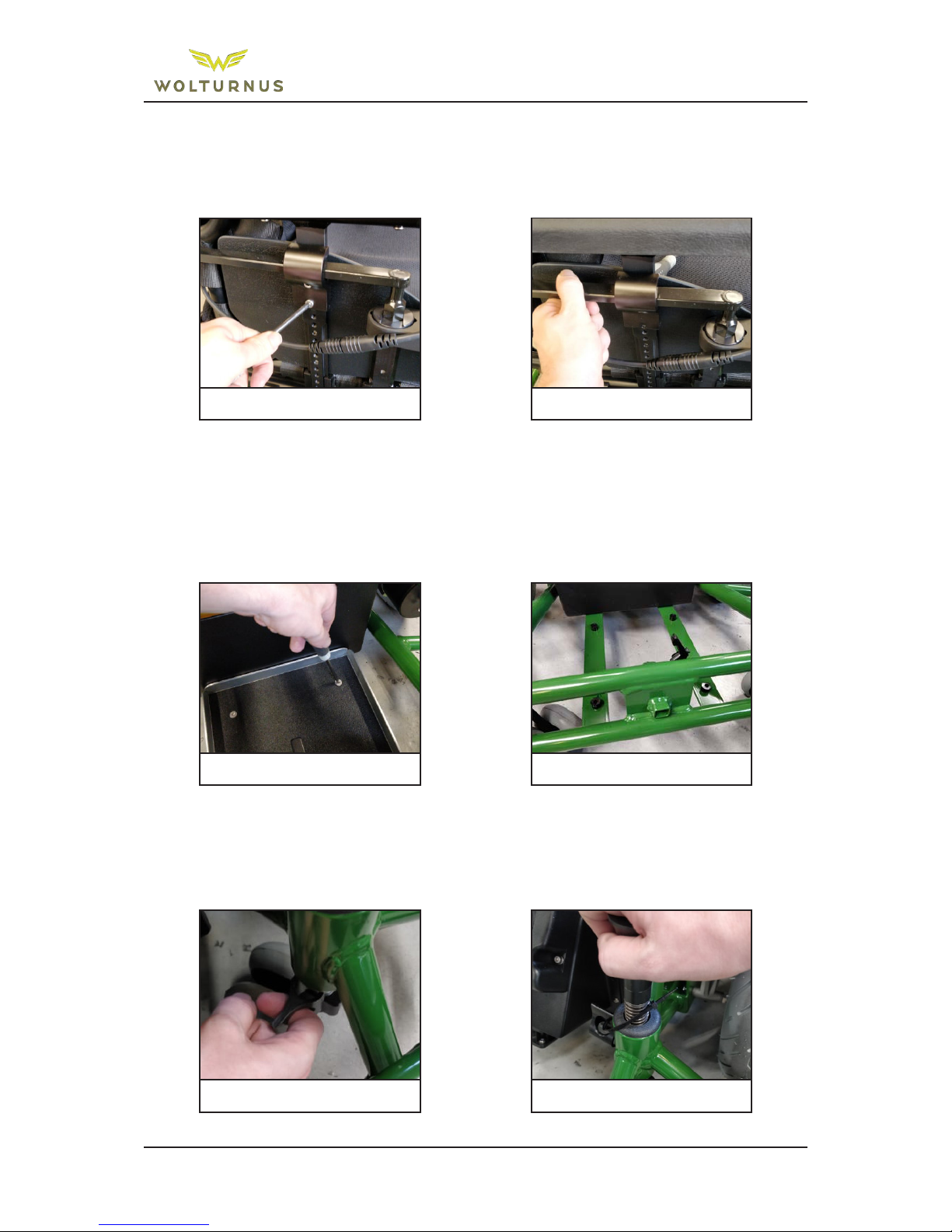 WOLTURNUS