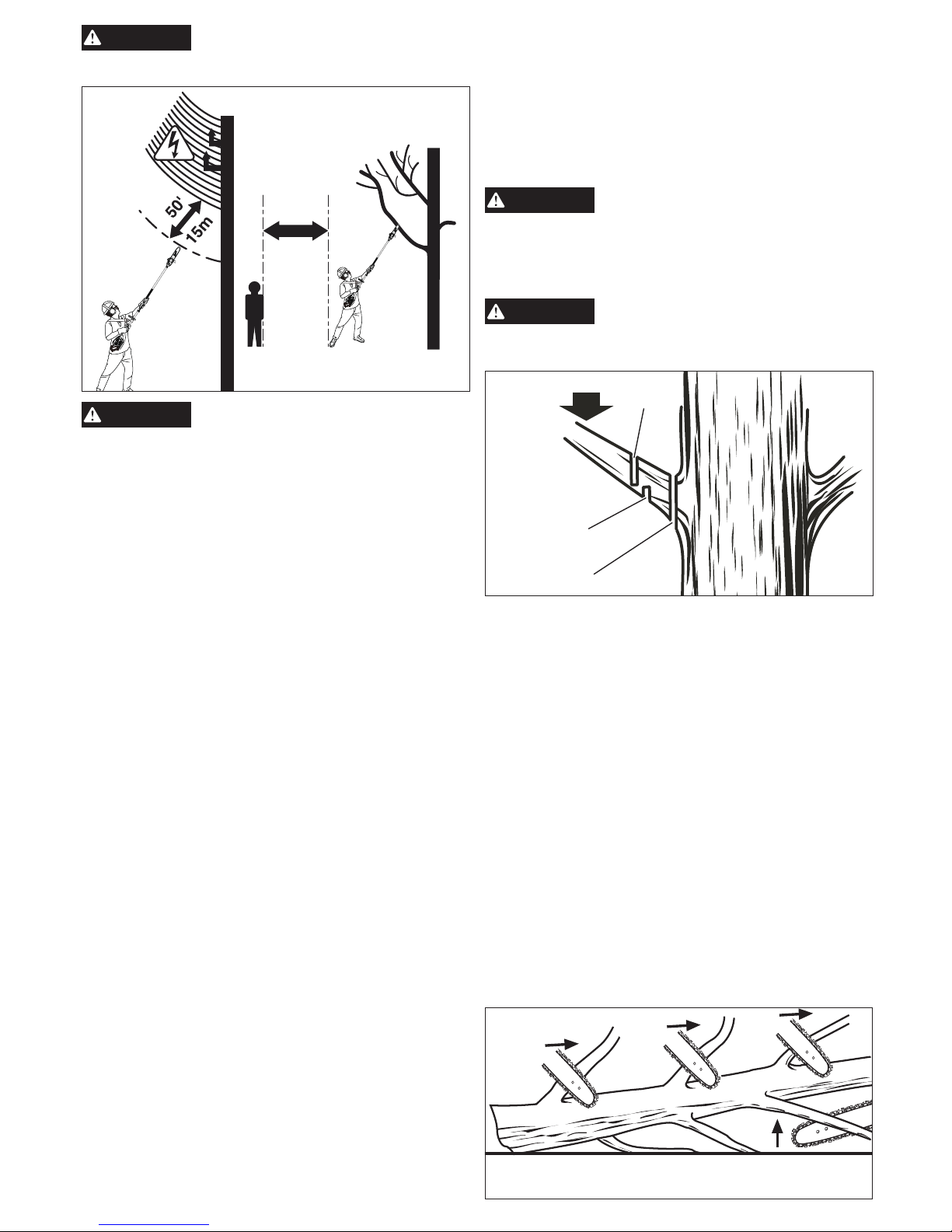 50'

15m