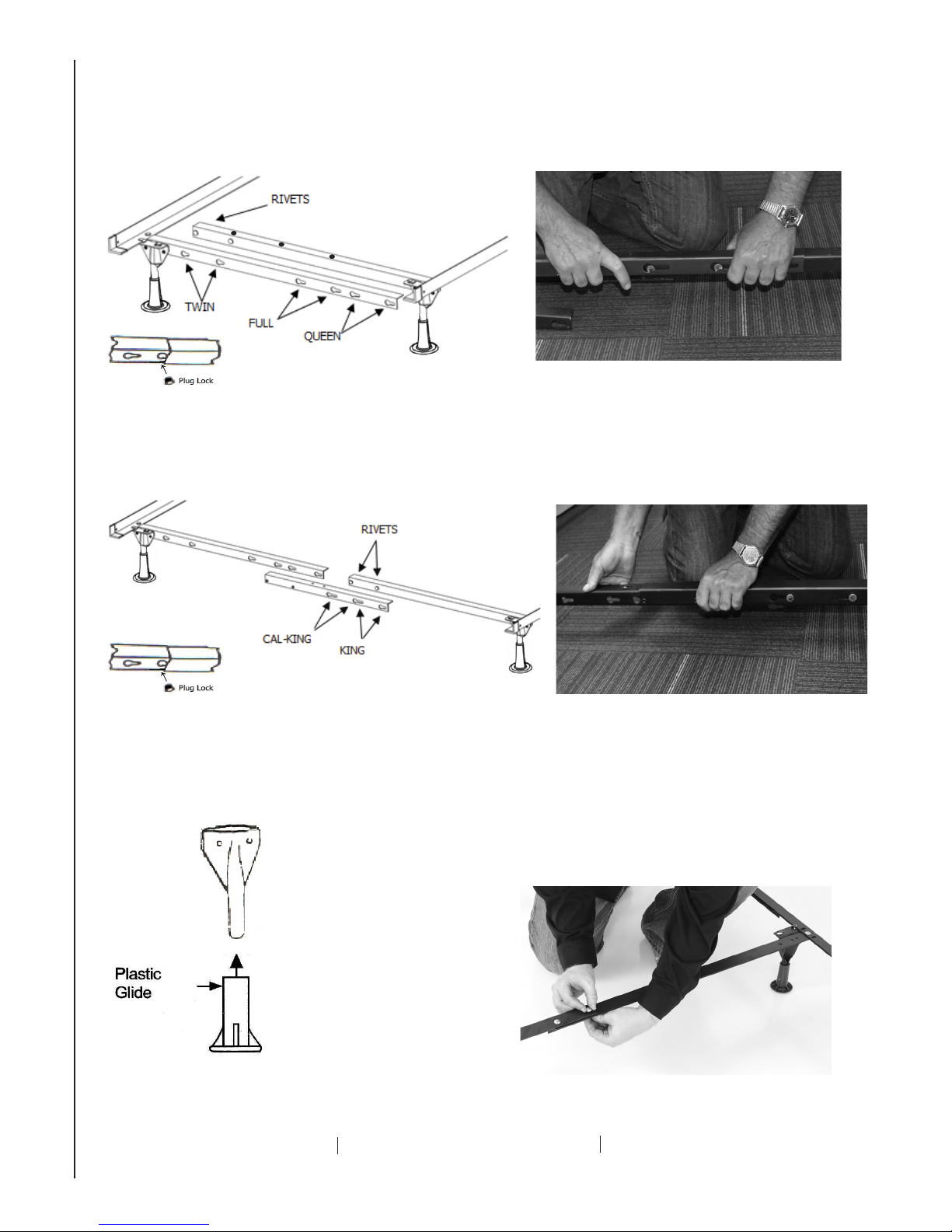 RIVETS

TWIN

FULL

QUEEN

Plug Lock

RIVETS

CAL-KING

KING

Plug Lock

Plastic Glide