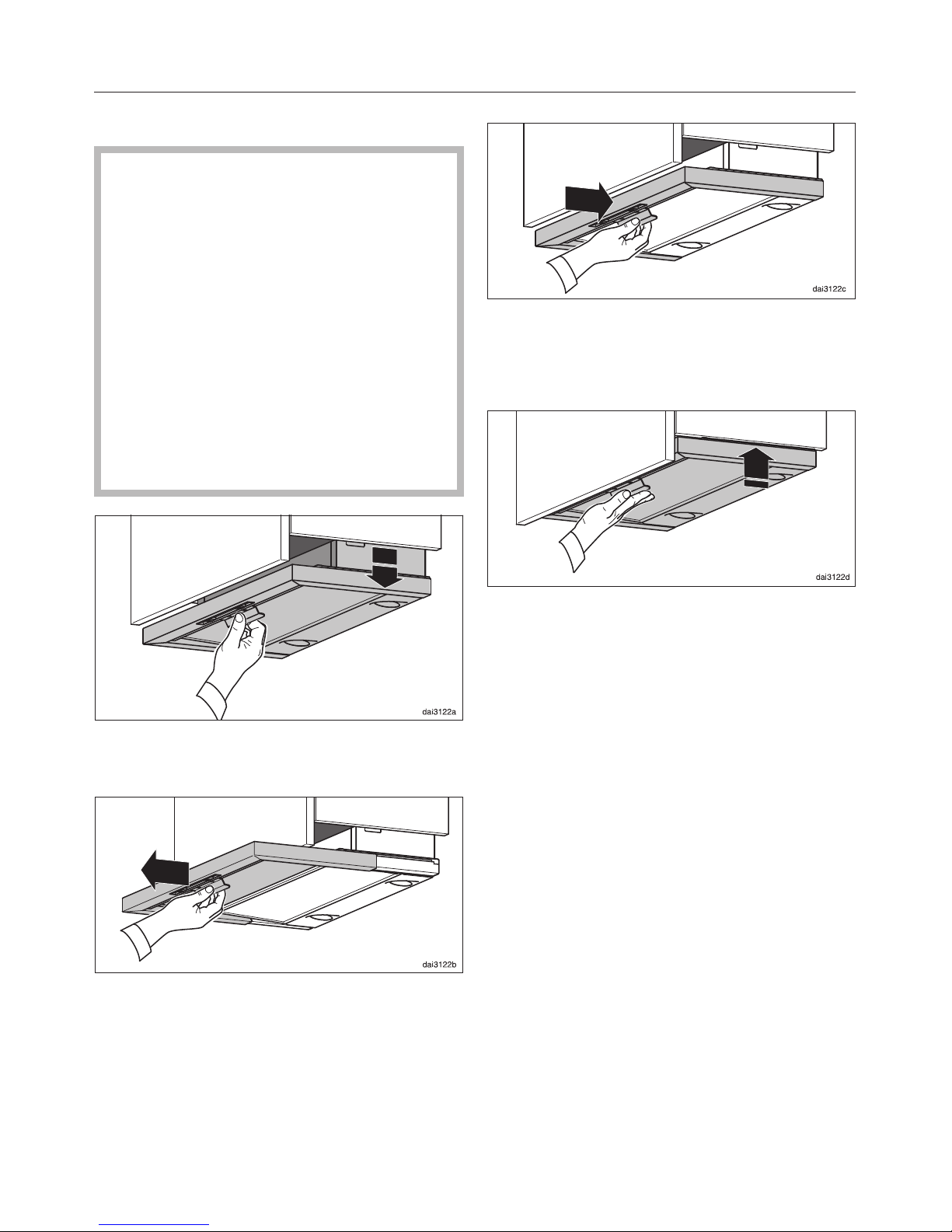 dai3122c

dai3122d

dai3122a

dai3122b