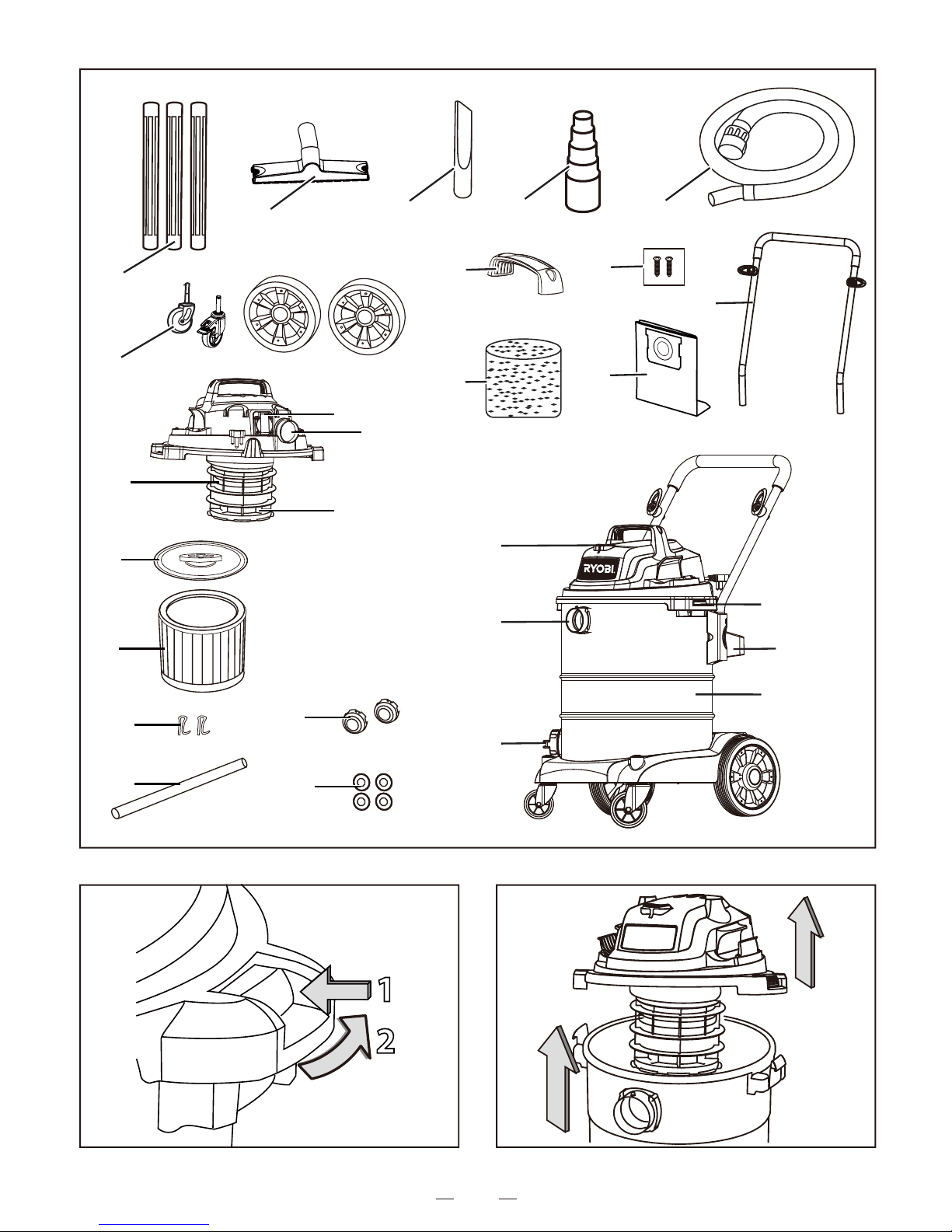 RYOBI

1

2