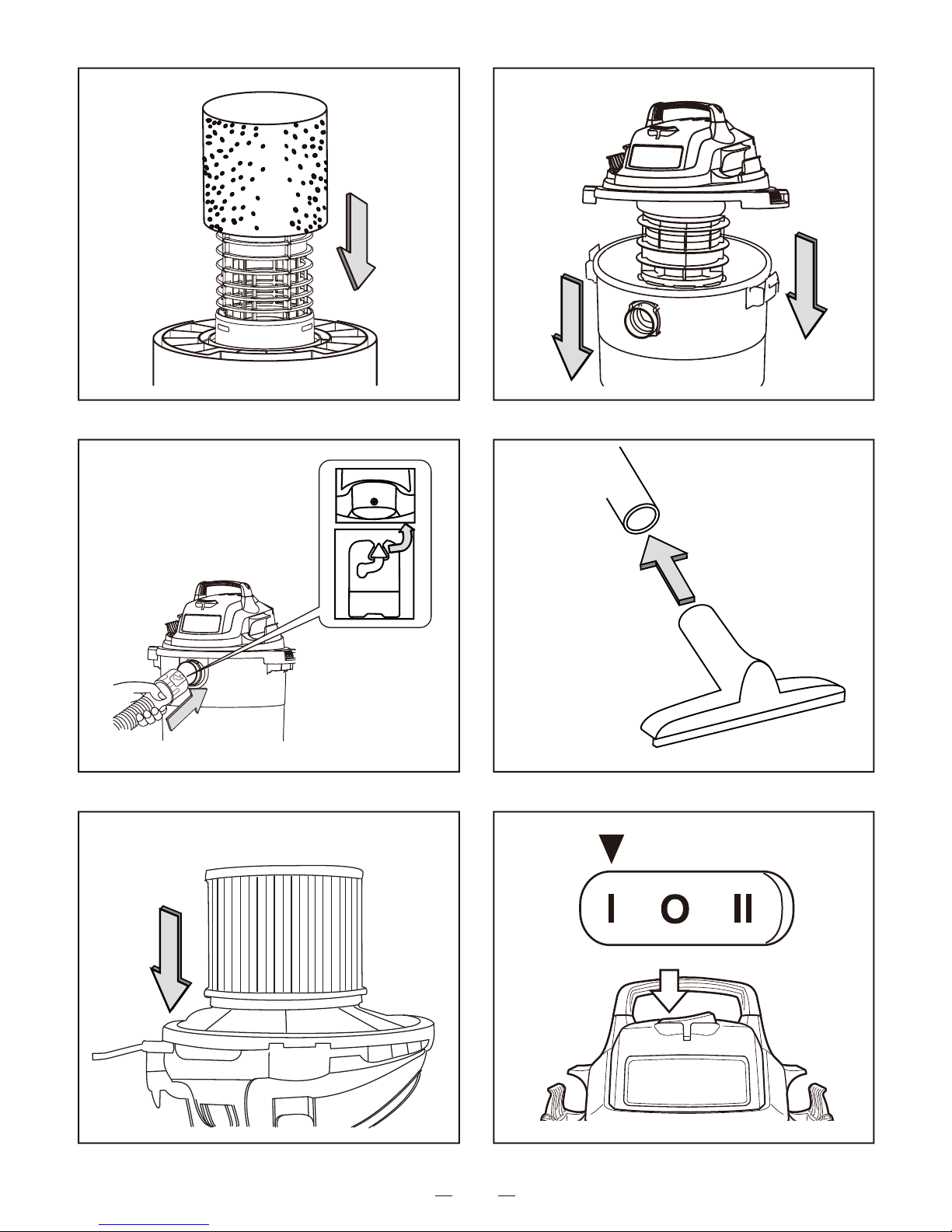 I O II