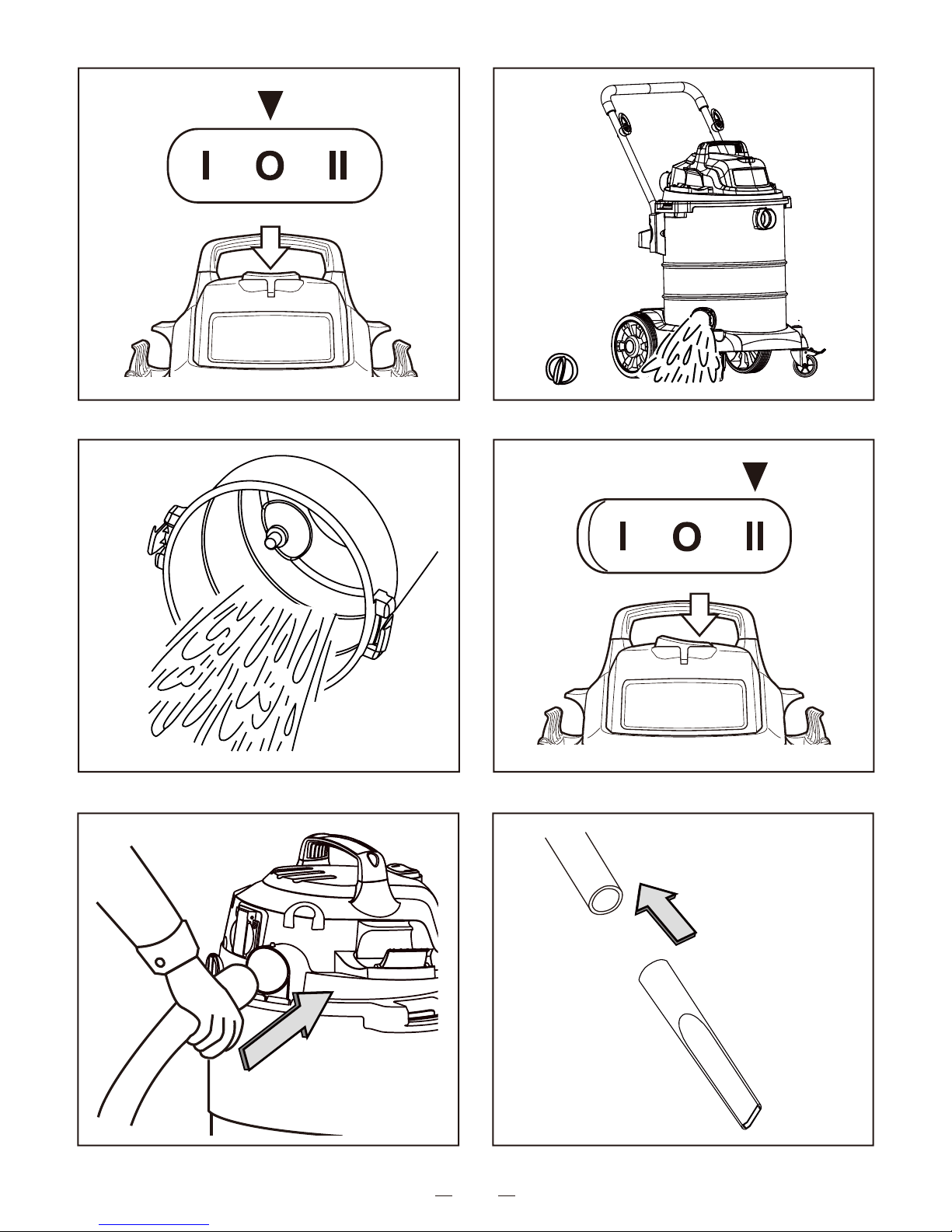 I O II

I O II