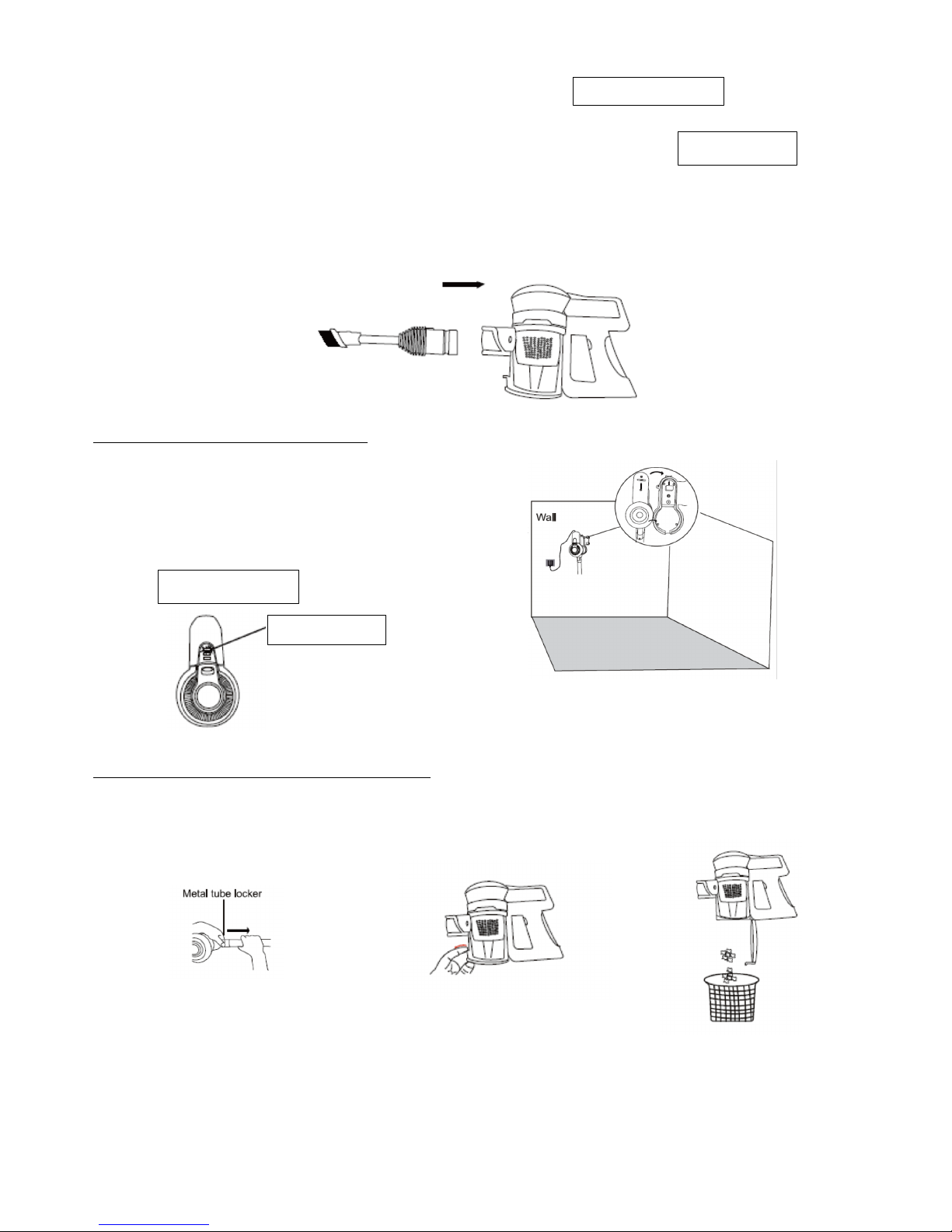 Wall

Metal tube locker