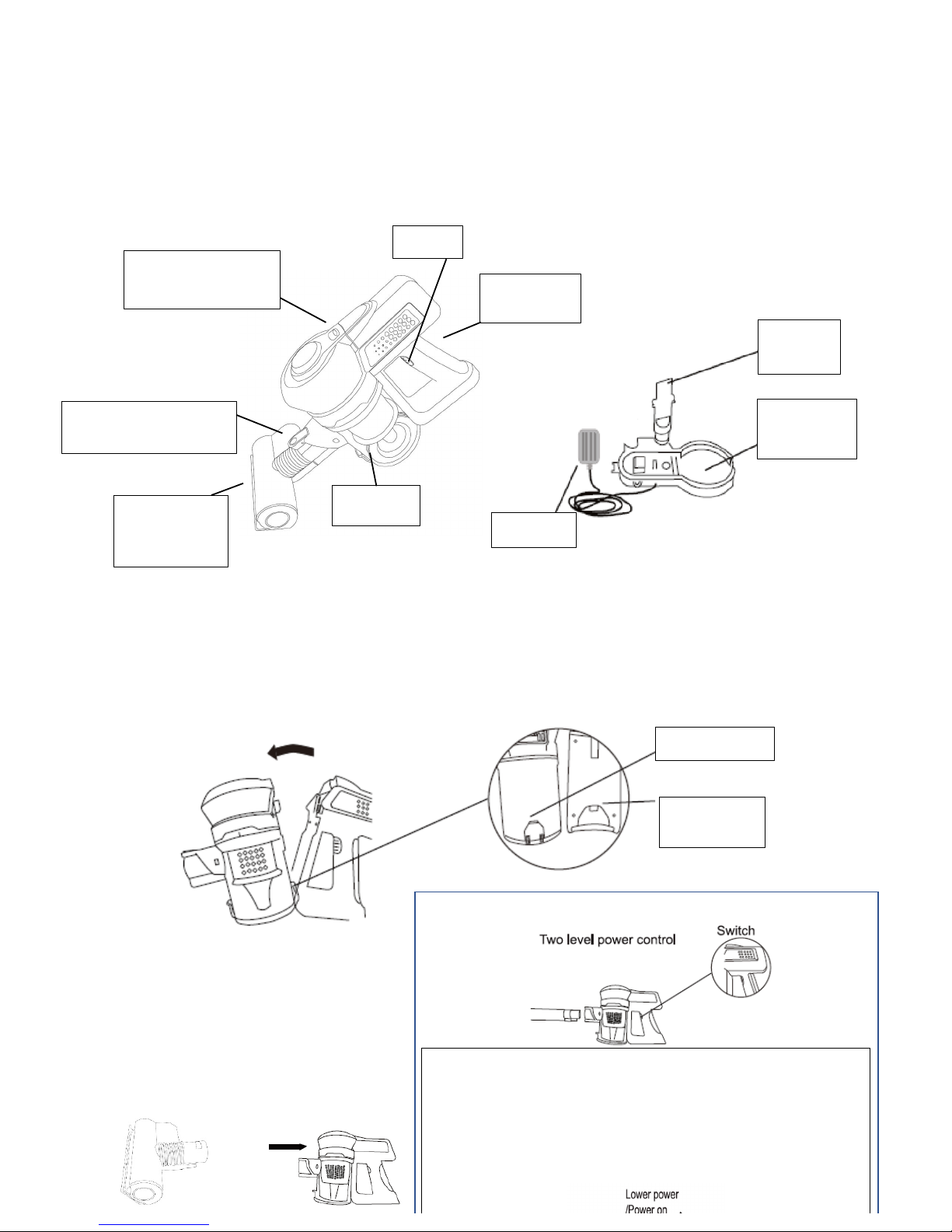 Two level power control

Switch

Lower power /Power on