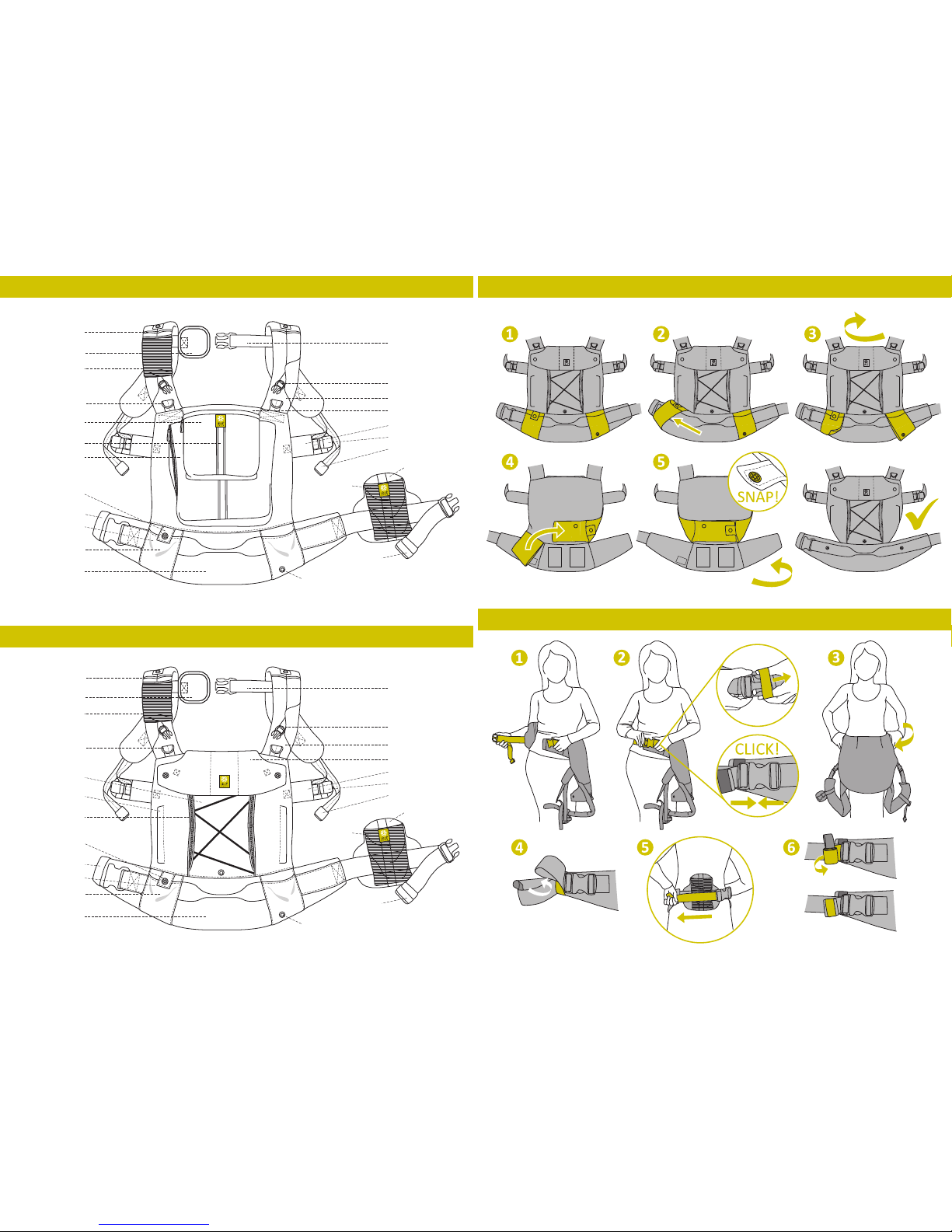 1
2
3
4
5
SNAP!
1
2
CLICK!
3
4
5
6