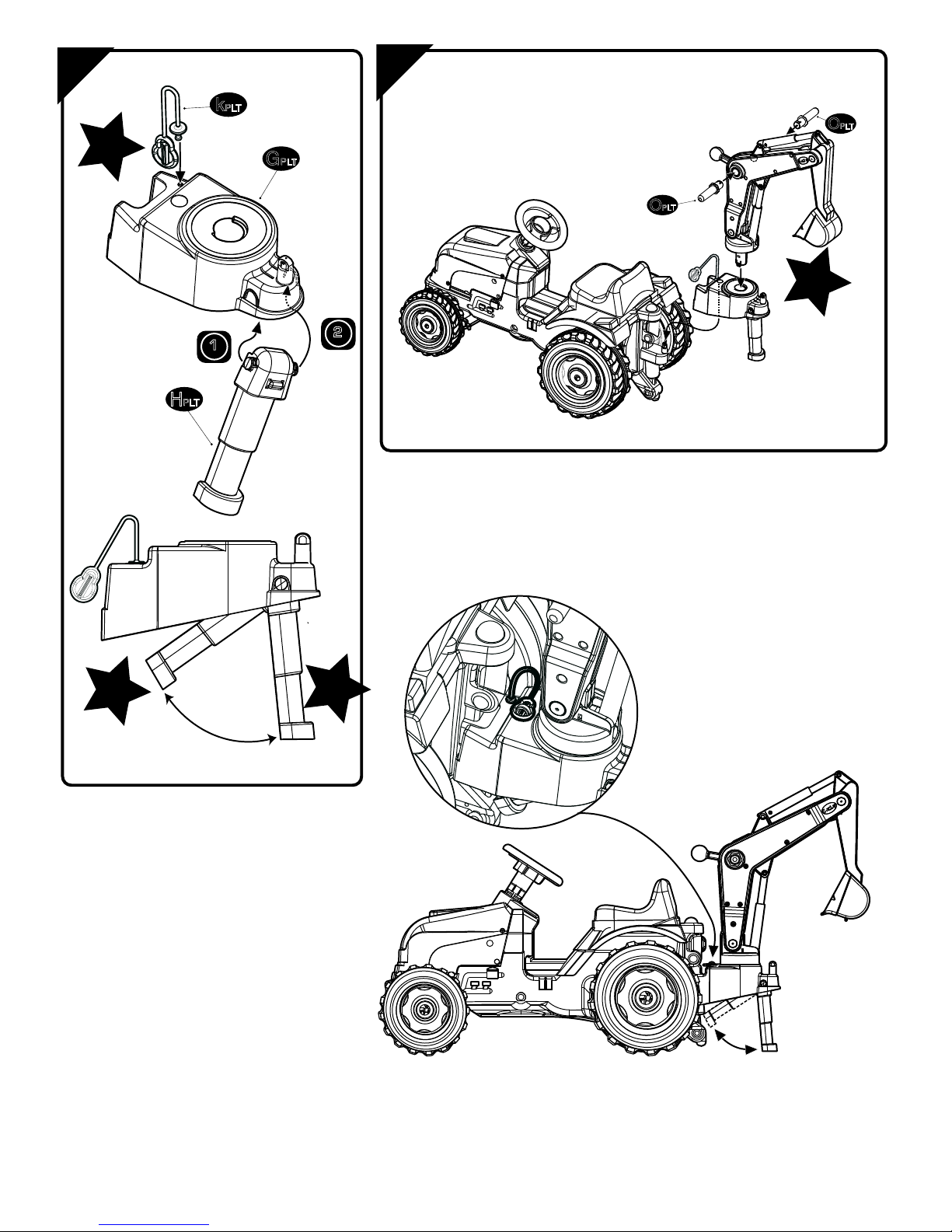 KPLT

GPLT

1

2

HPLT

OPLT

OPLT