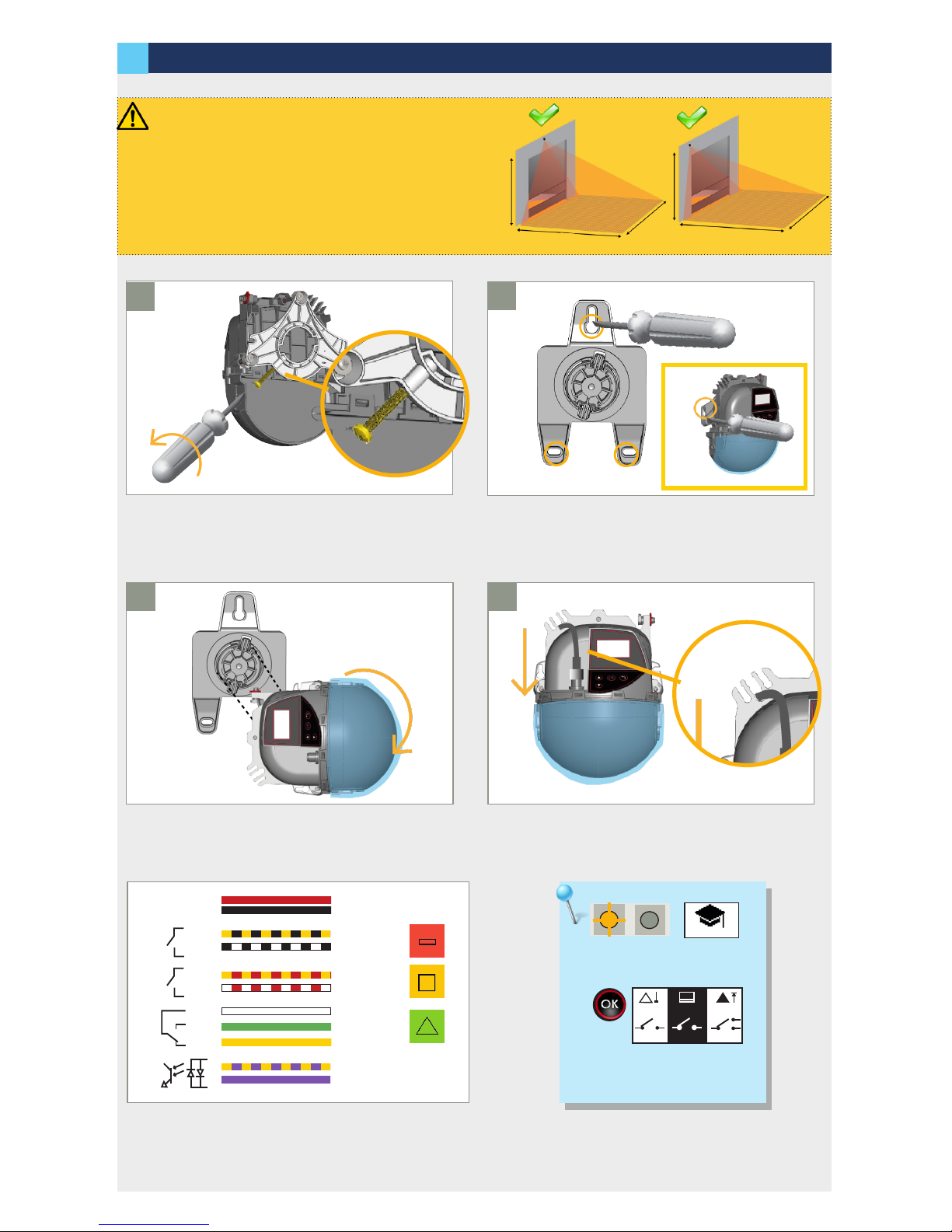 OK