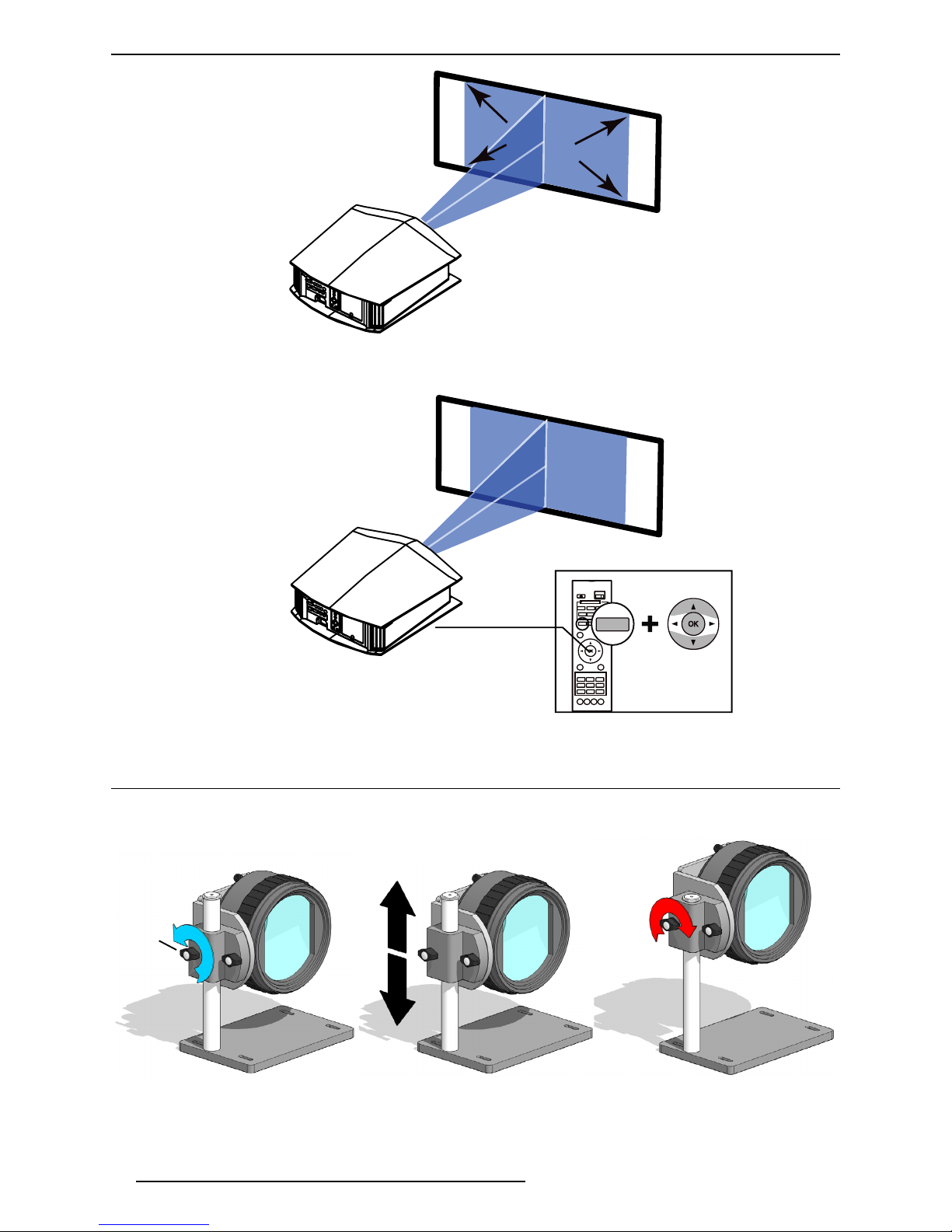 OK