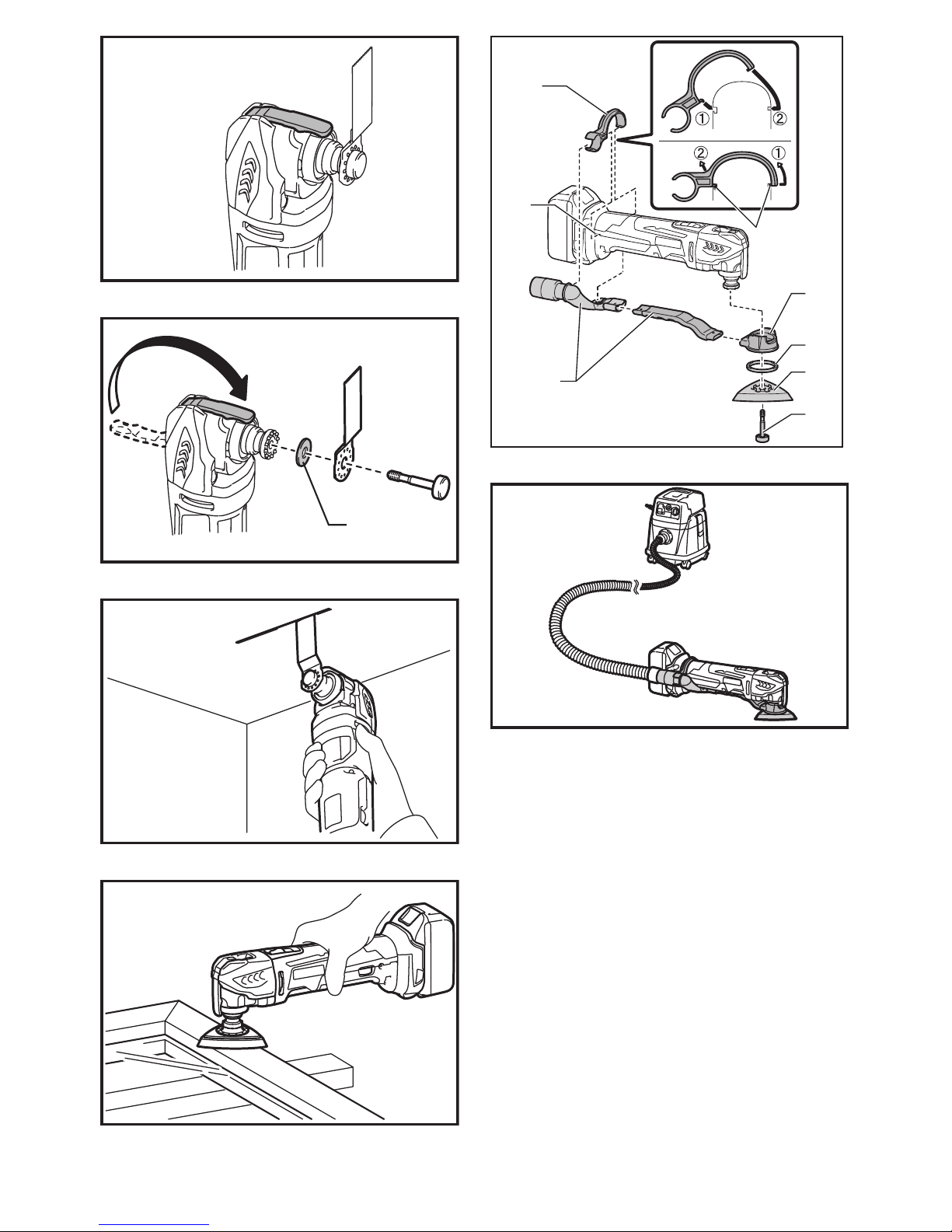 ①
②
②
①