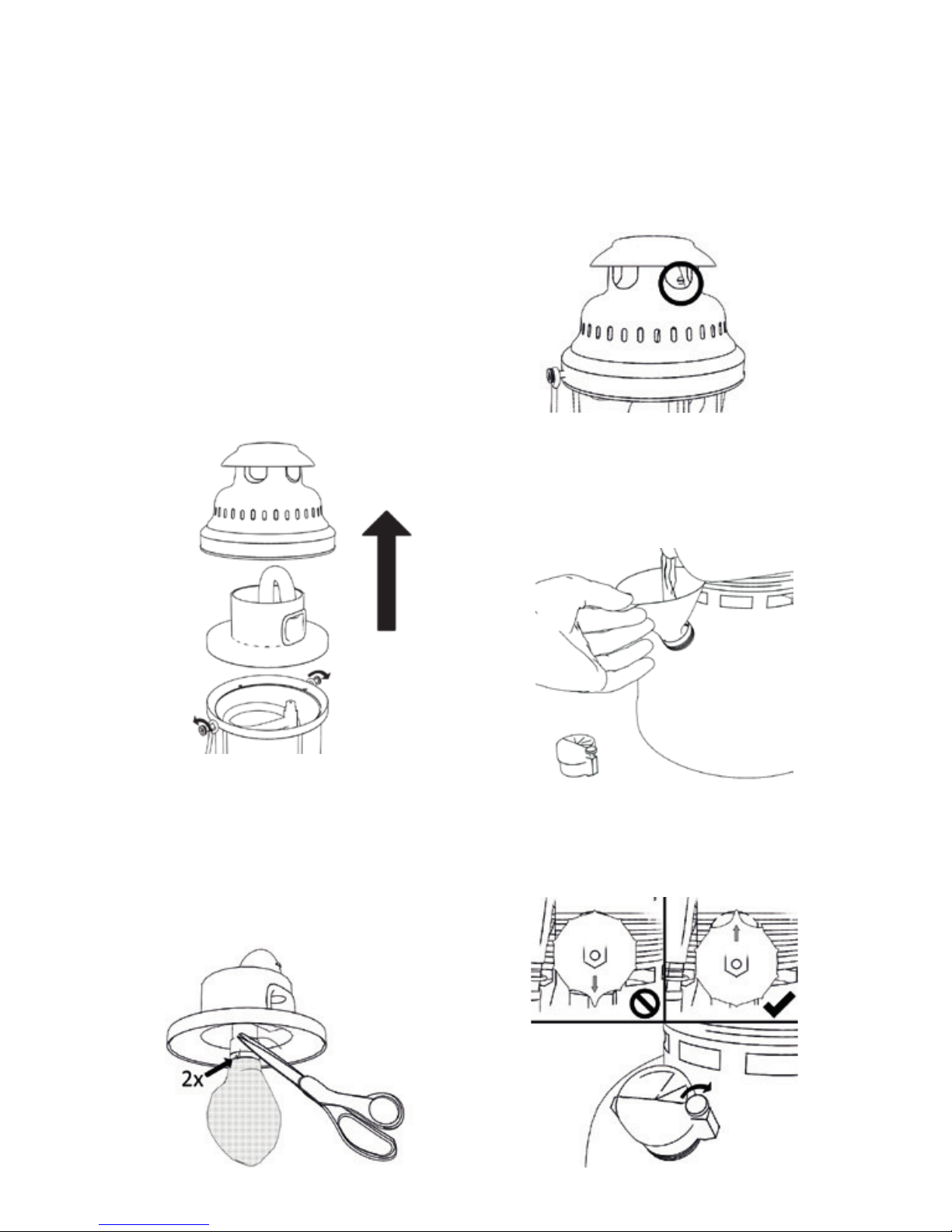 2x