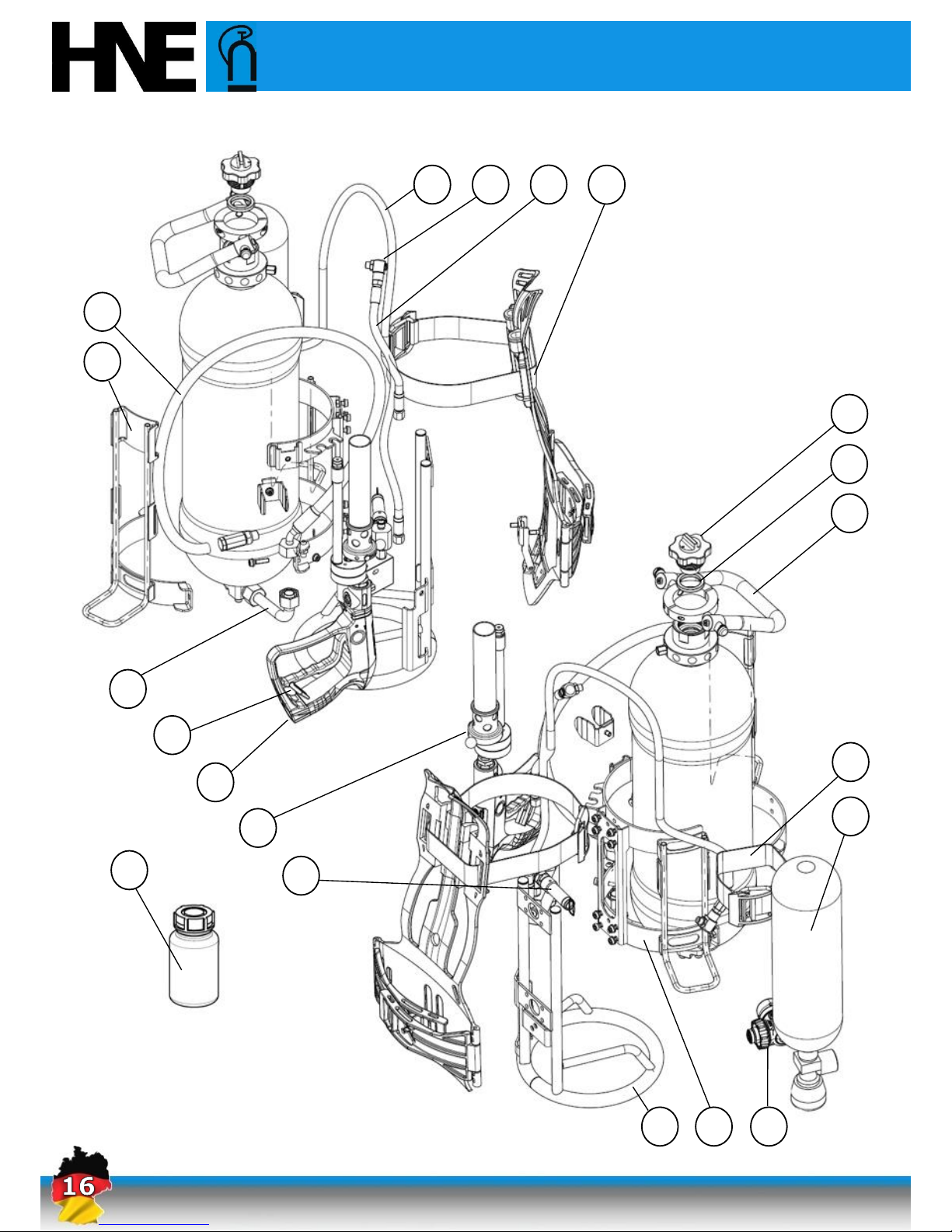 HNE

16