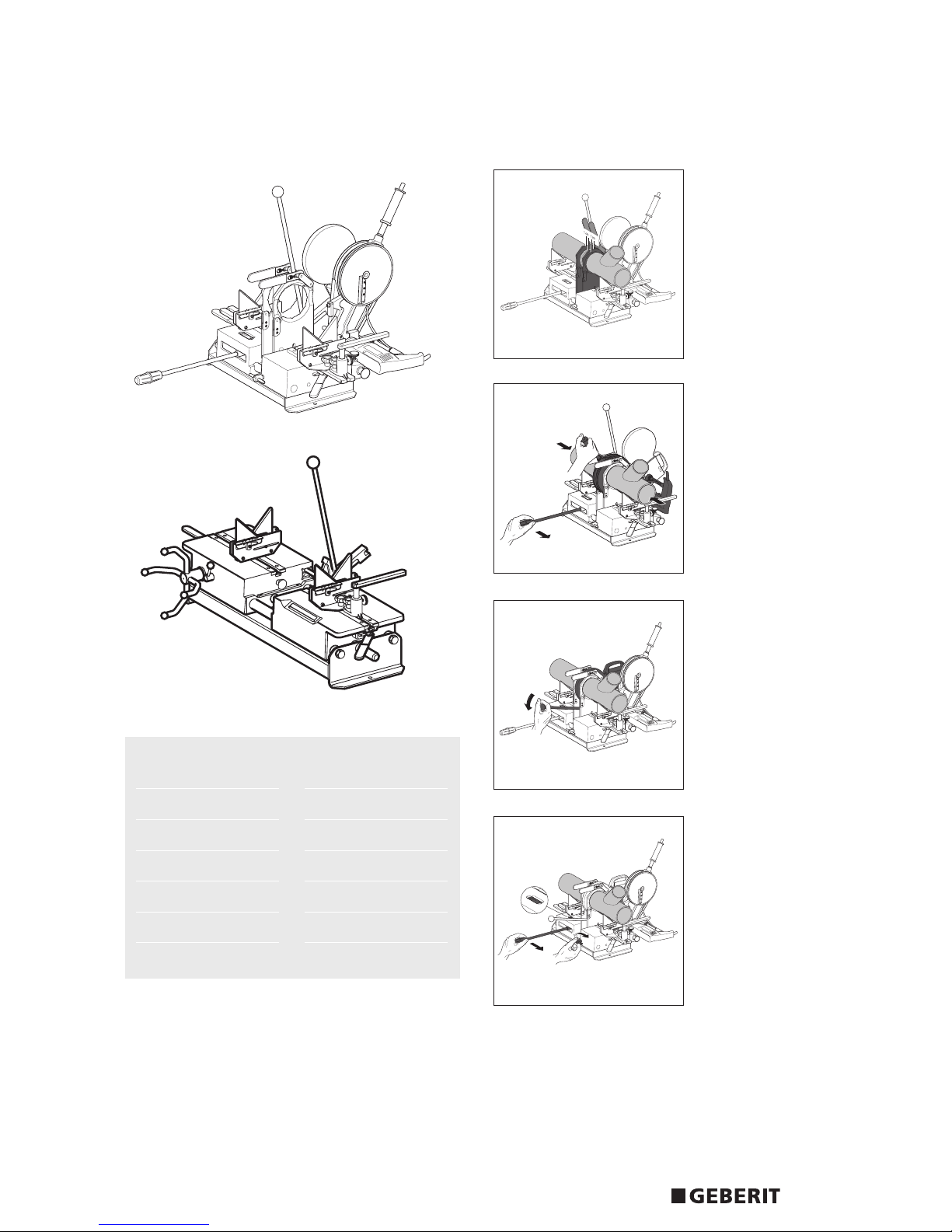 GEBERIT