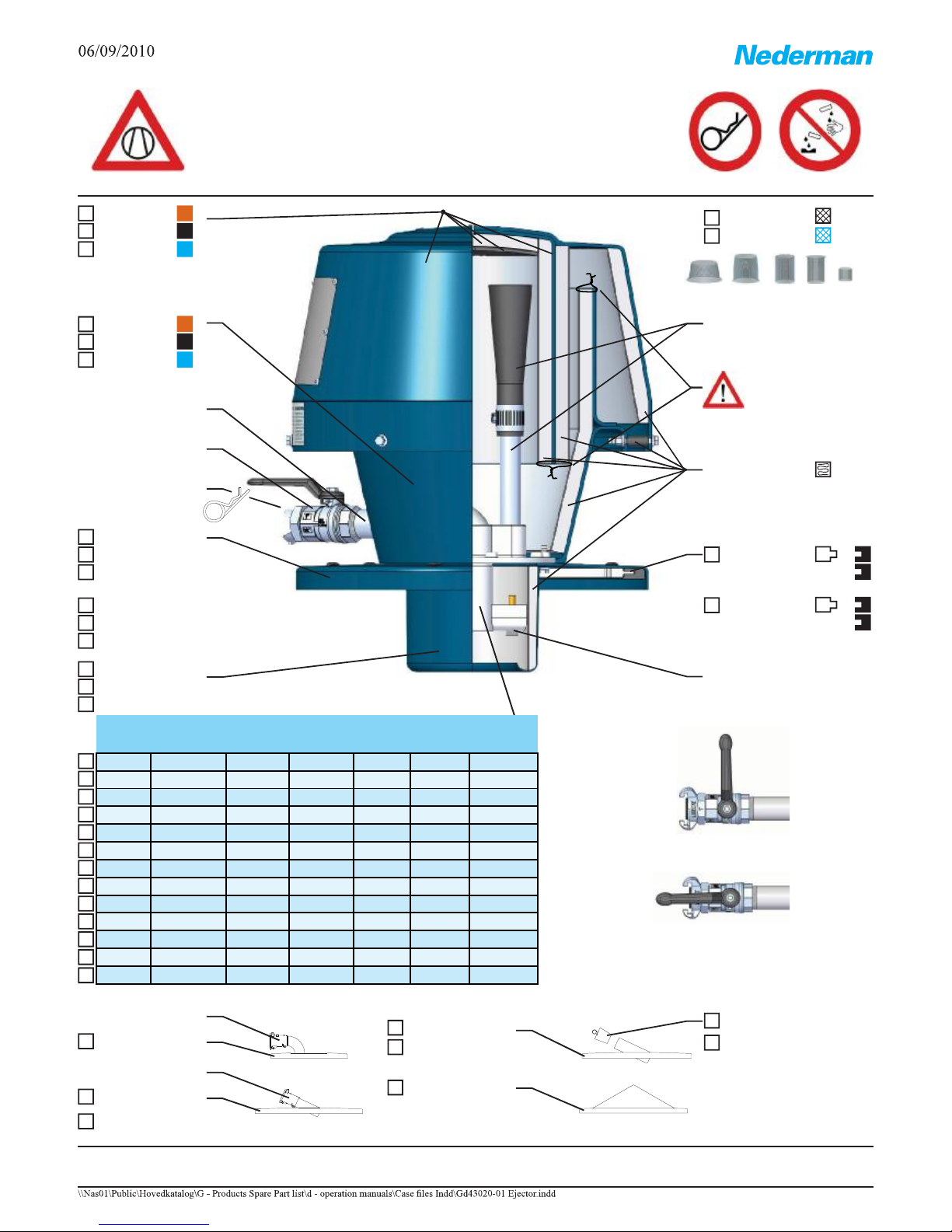 06/09/2010

Nederman

\\Nas01\Public\Hovedkatalog\G - Products Spare Part list\d - operation manuals\Case files Indd\Gd43020-01 Ejector.indd