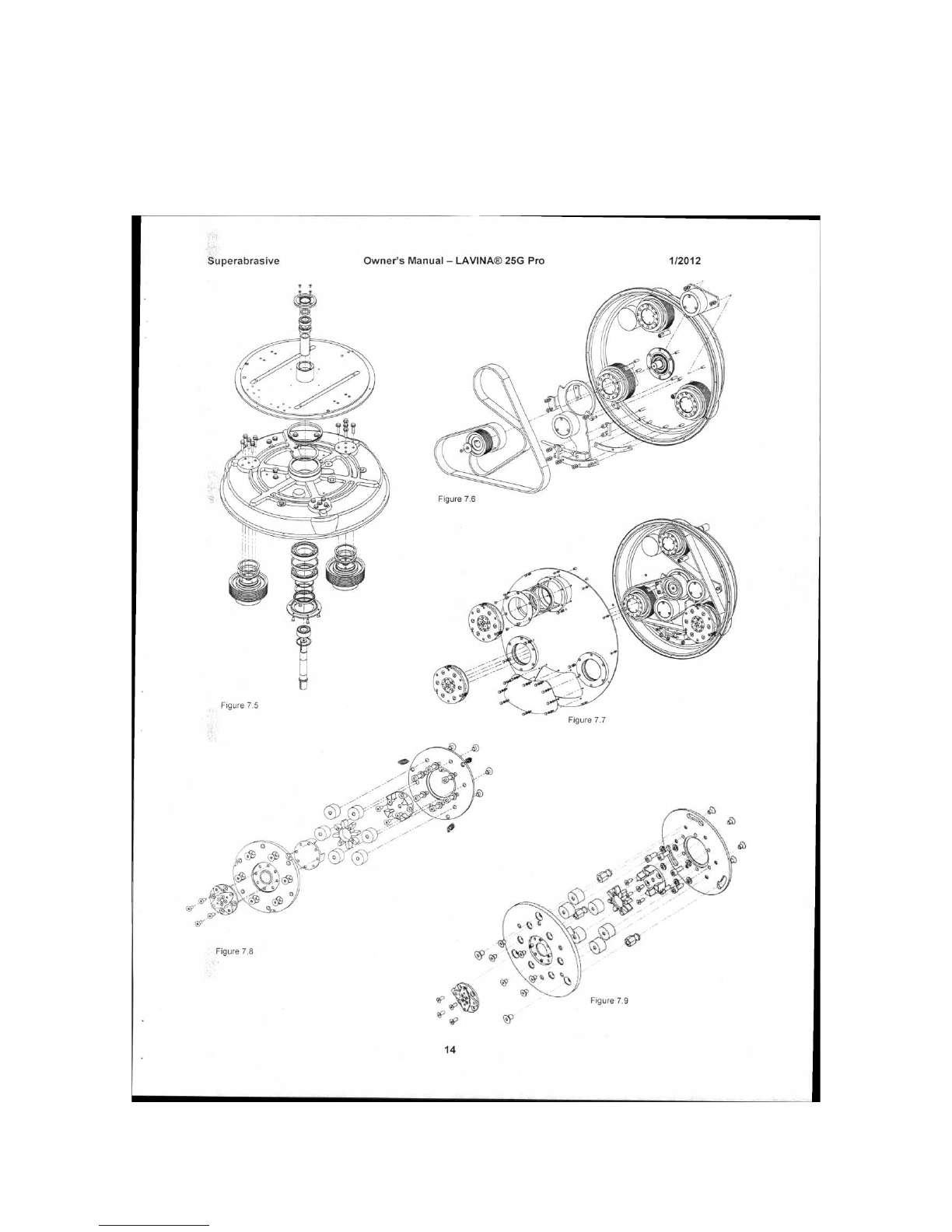 Superabrasive Owner's Manual – LAVINA® 25G Pro 1/2012

Figure 7.6

Figure 7.5

Figure 7.7

Figure 7.8

Figure 7.9

14