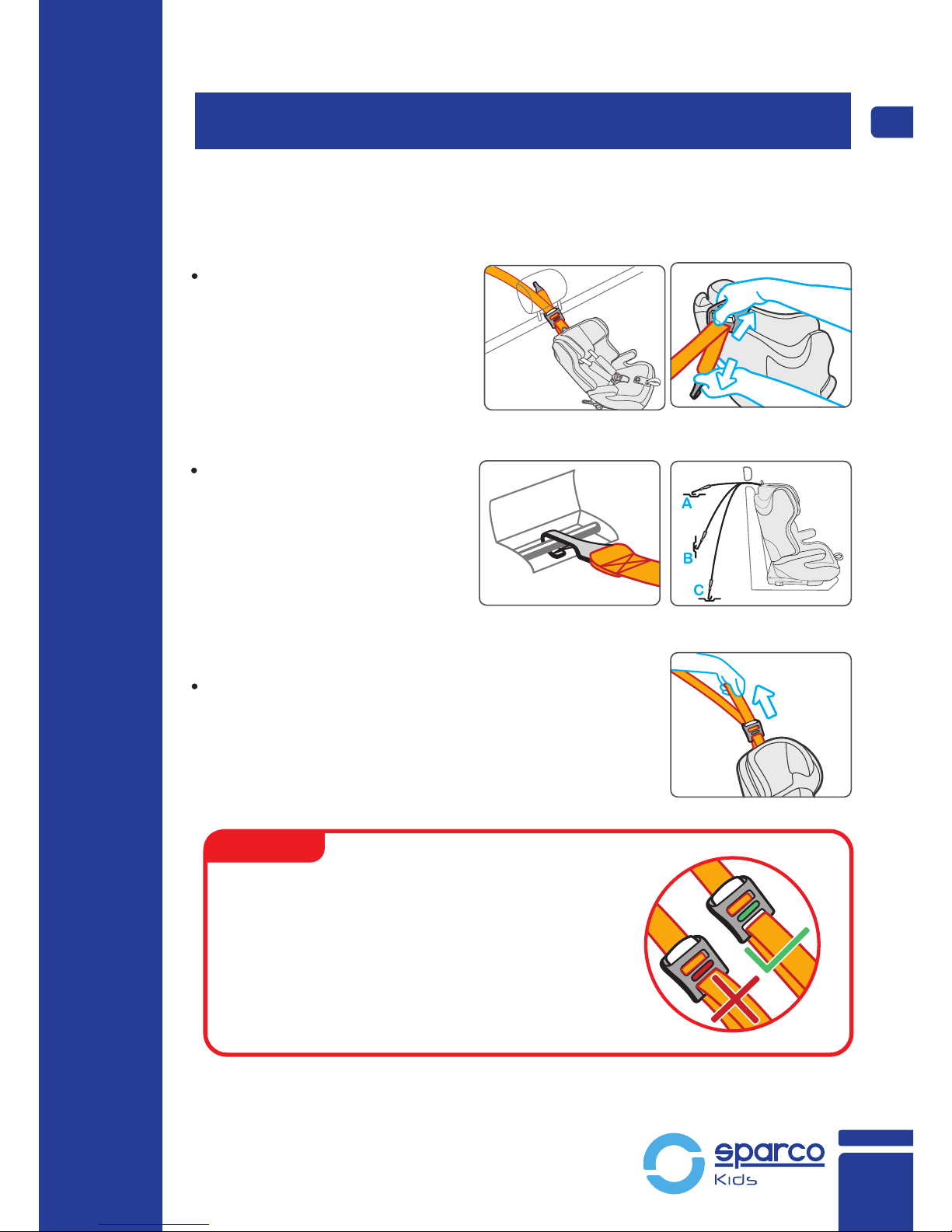 A

B

C

sparco Kids