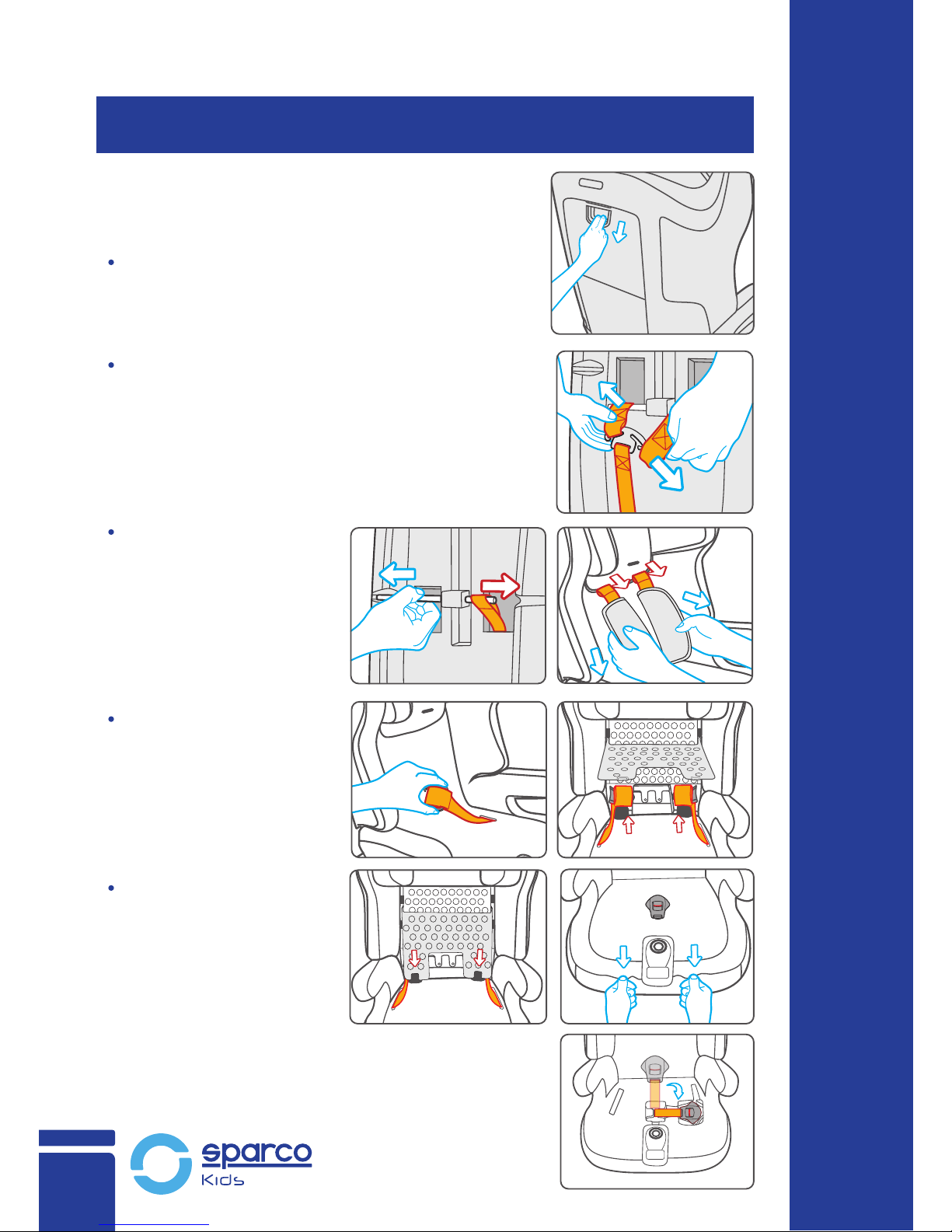 sparco
Kids