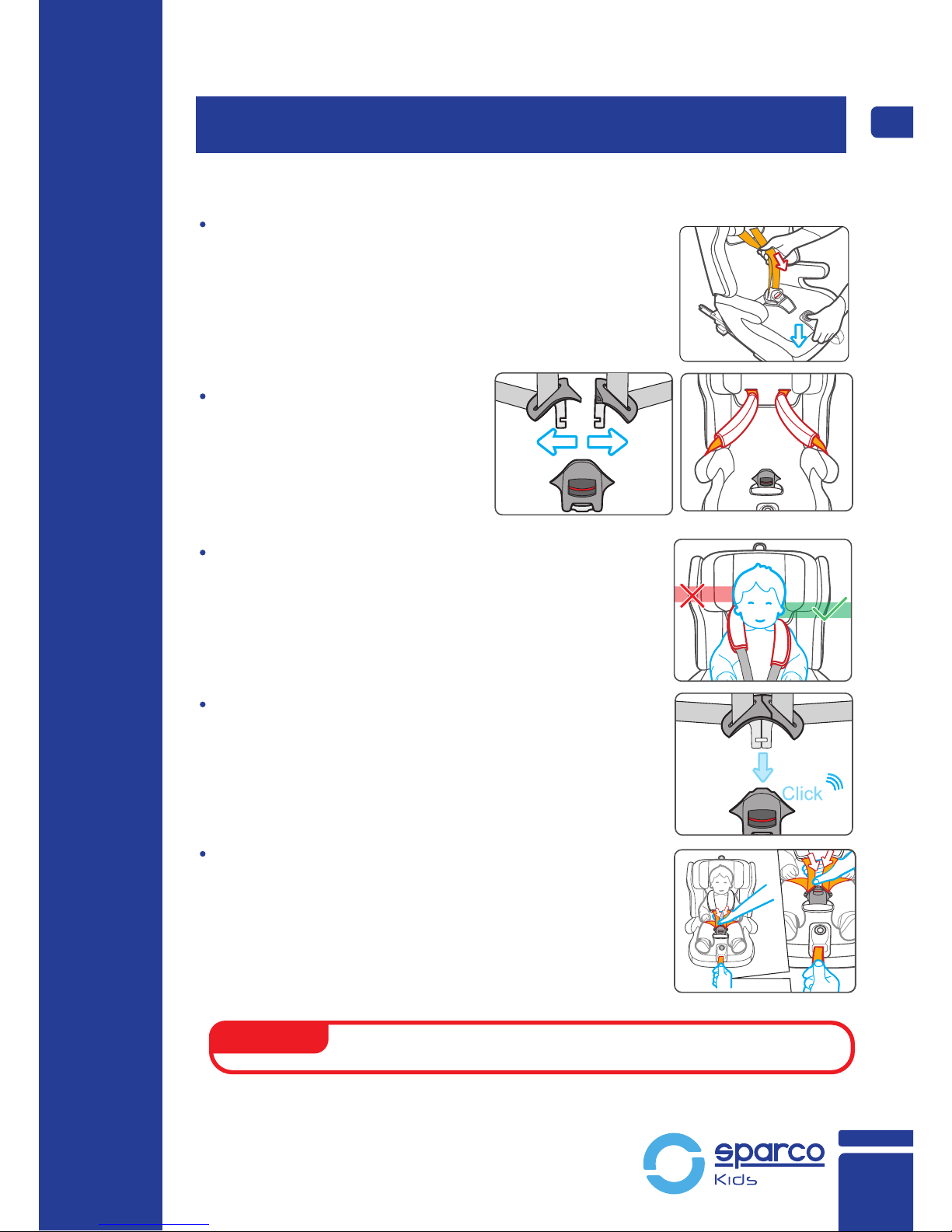 Click

sparco
Kids