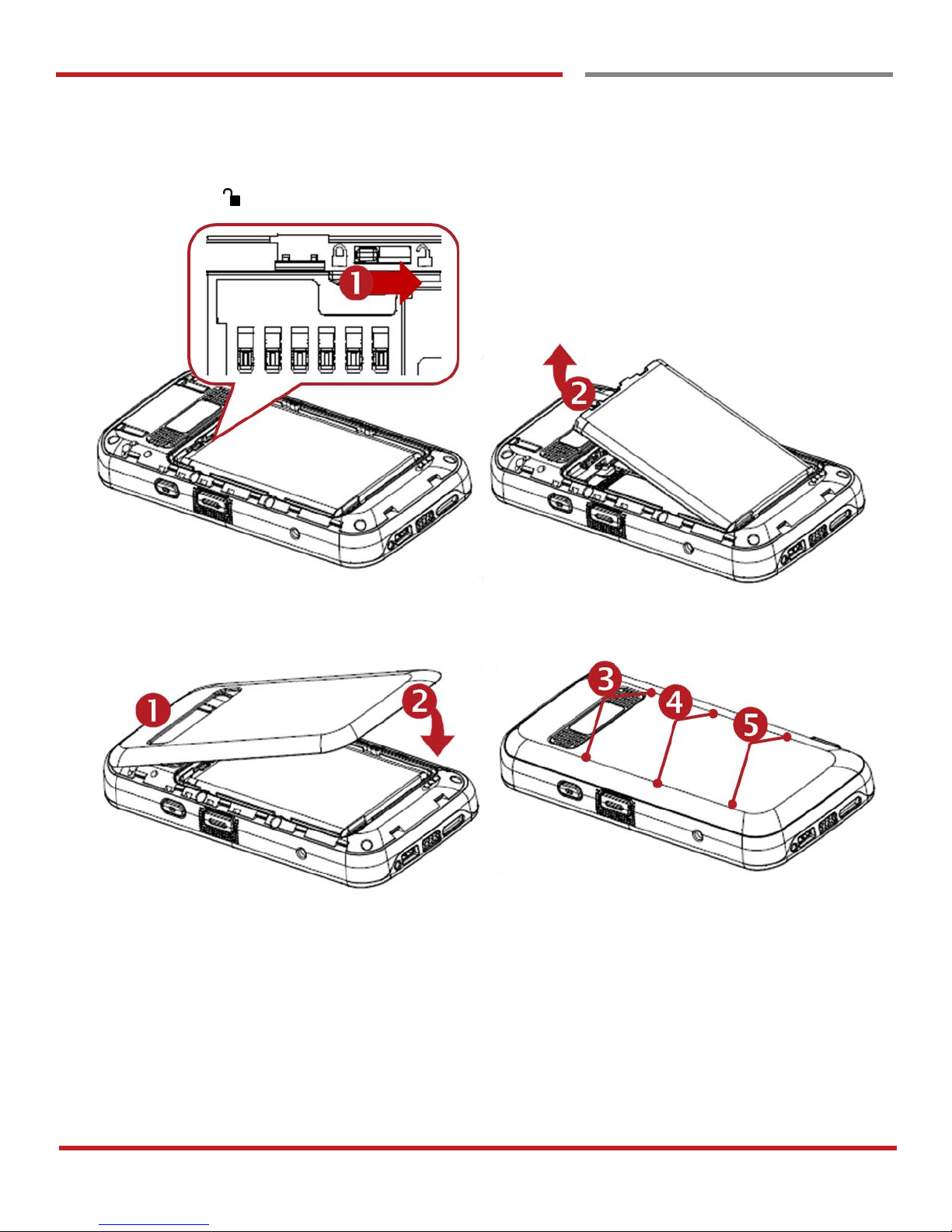 1
2
1
2
3
4
5