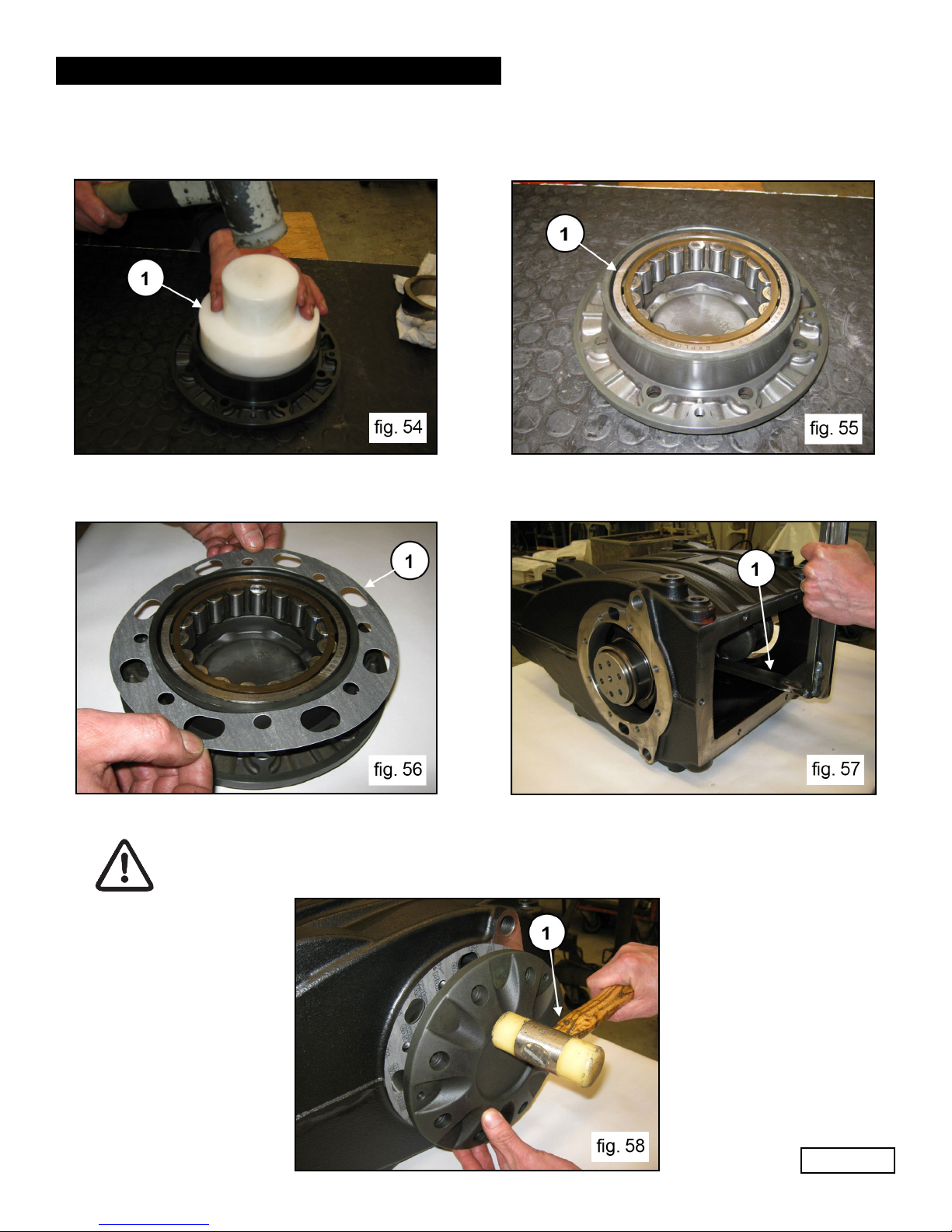 1

fig. 54

1

fig. 55

1

fig. 56

1

fig. 57

1

fig. 58