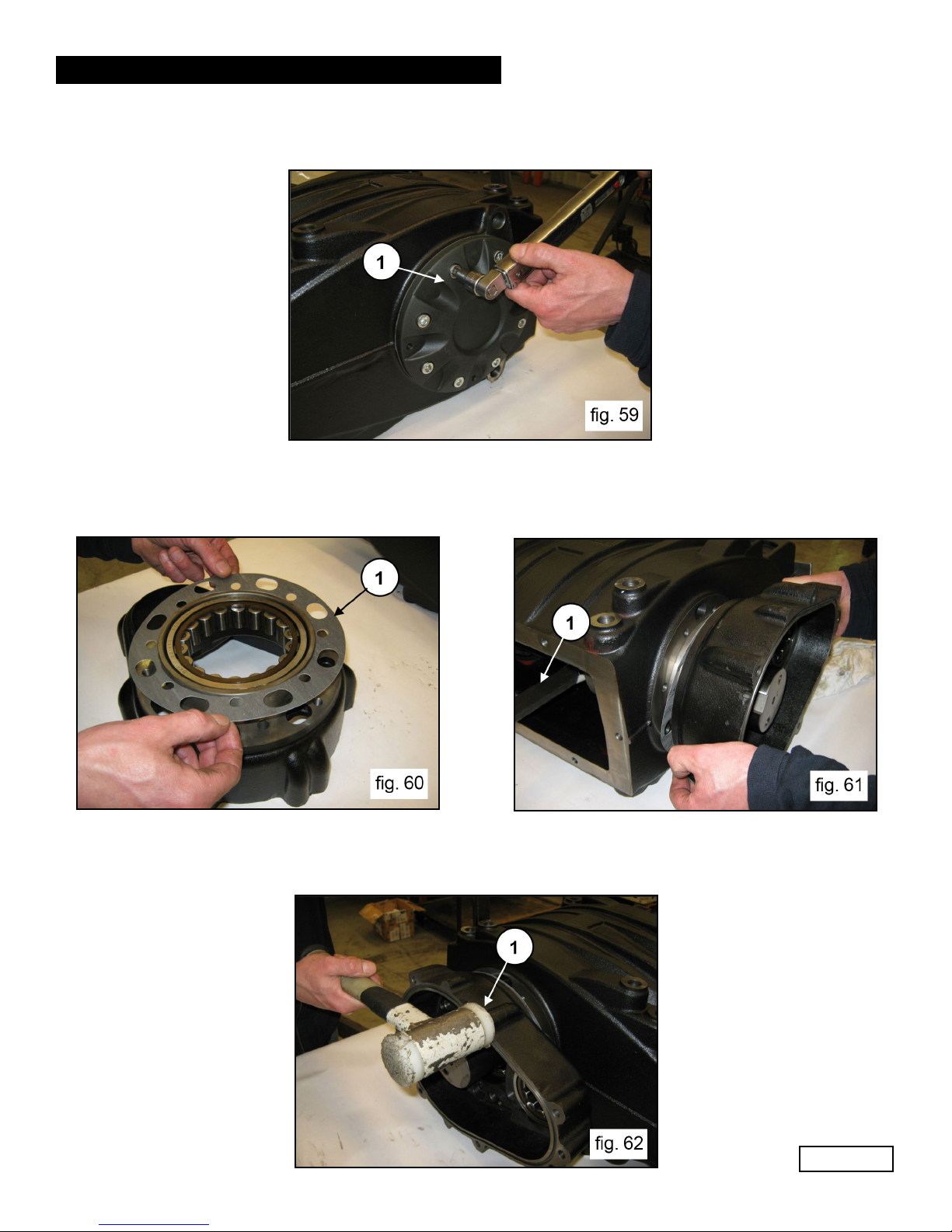 1

fig. 59

1

fig. 60

1

fig. 61

1

fig. 62