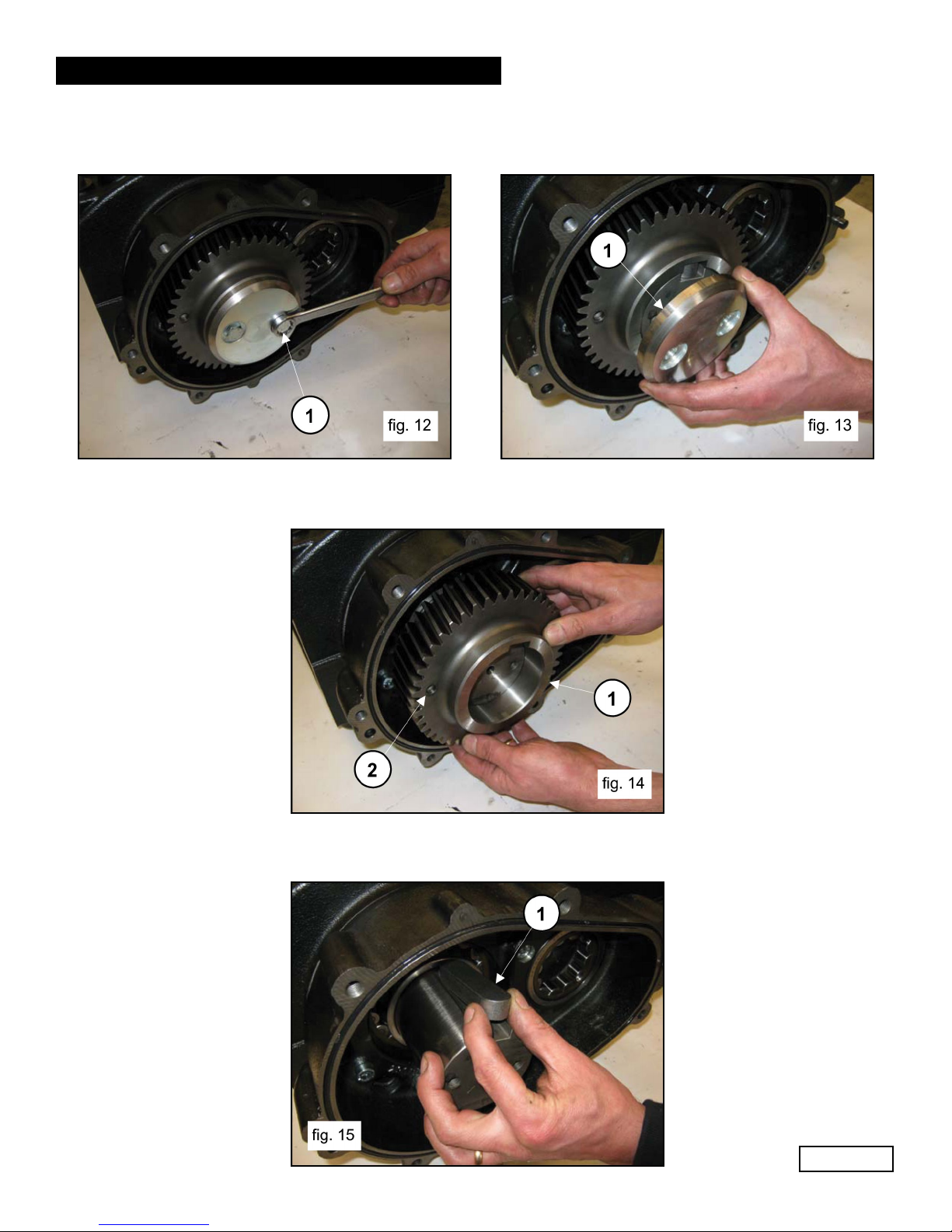 1

fig. 12

1

fig. 13

1

2

fig. 14

1

fig. 15