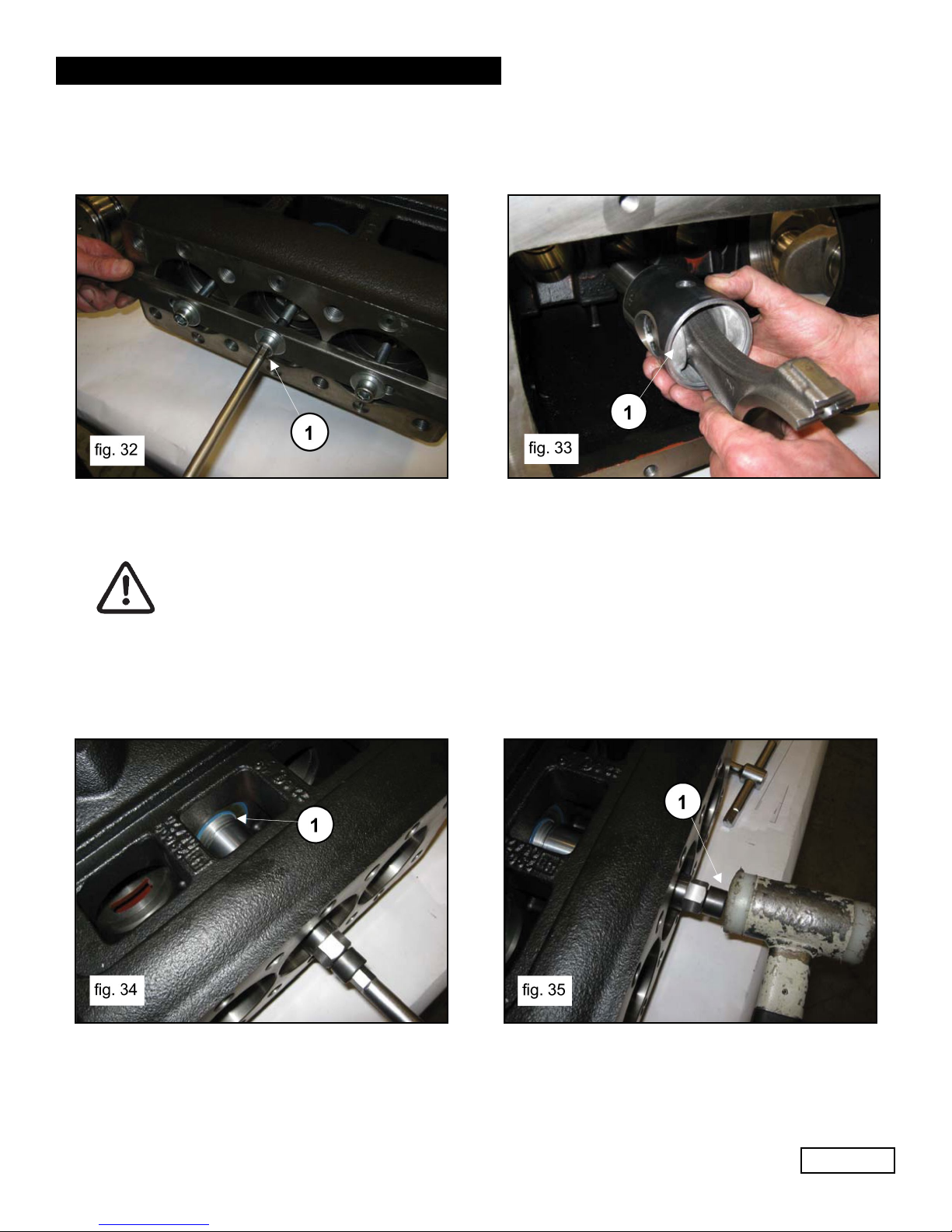 1

fig. 32

1

fig. 33

1

fig. 34

1

fig. 35