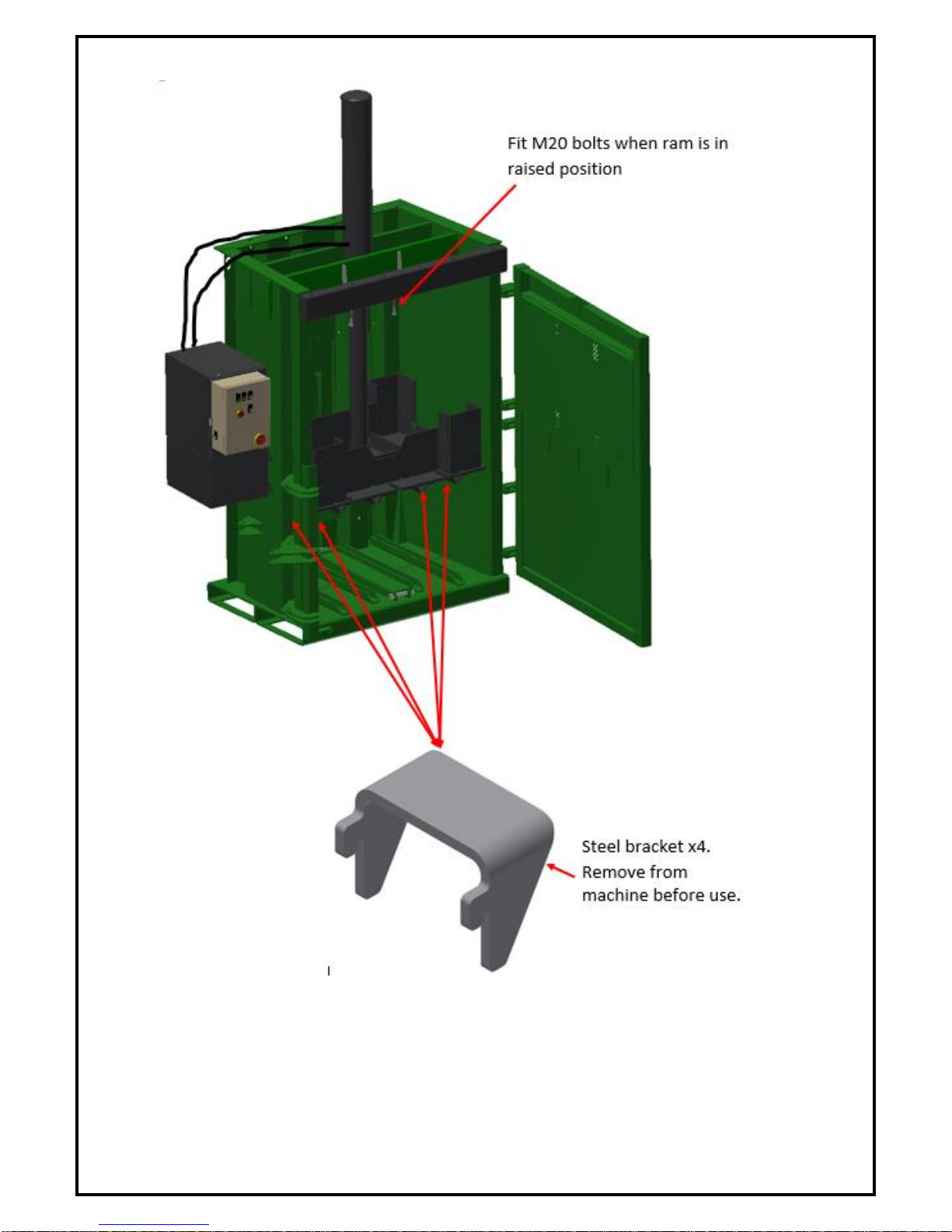 Fit M20 bolts when ram is in raised position

Steel bracket x4.
Remove from machine before use.