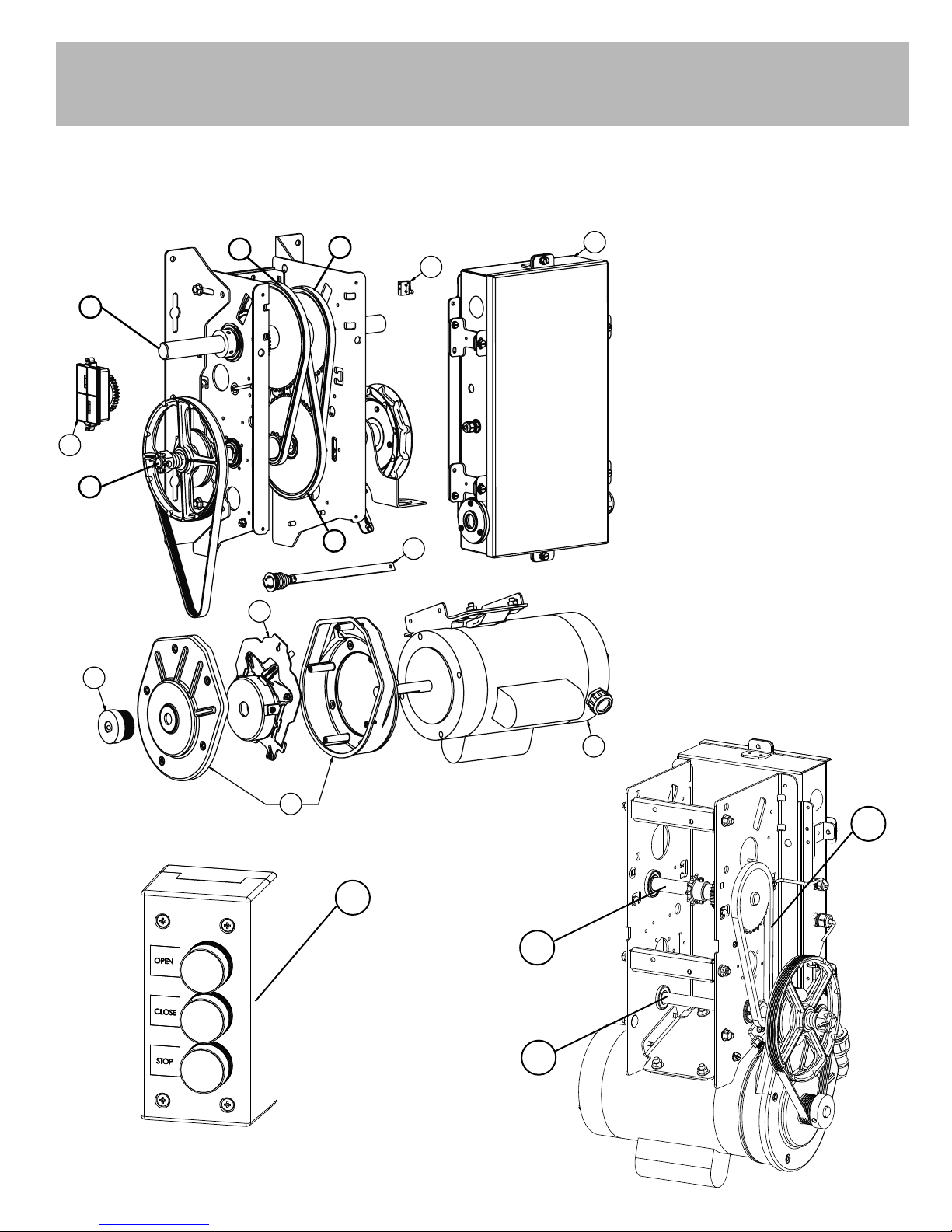 OPEN

CLOSE

STOP