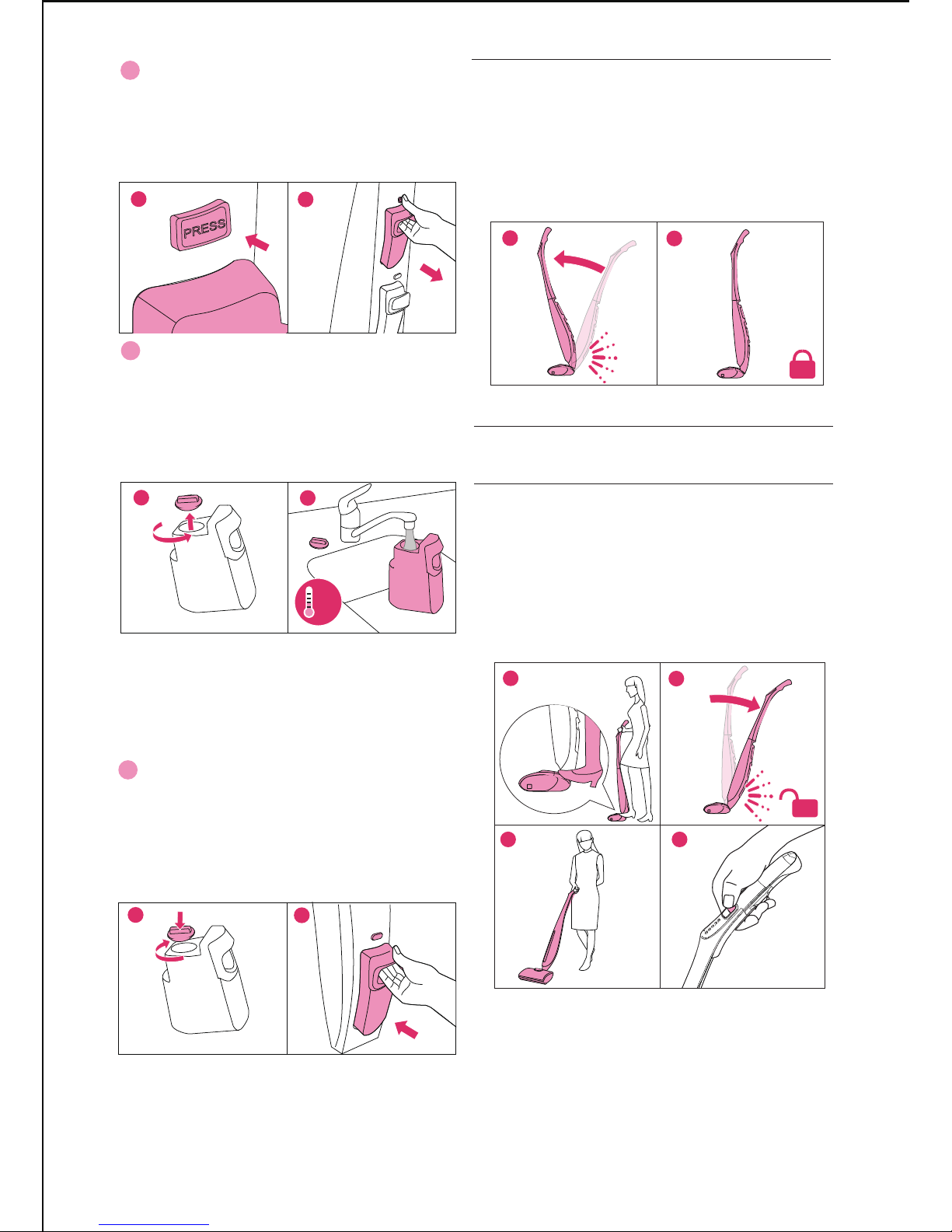 PRESS