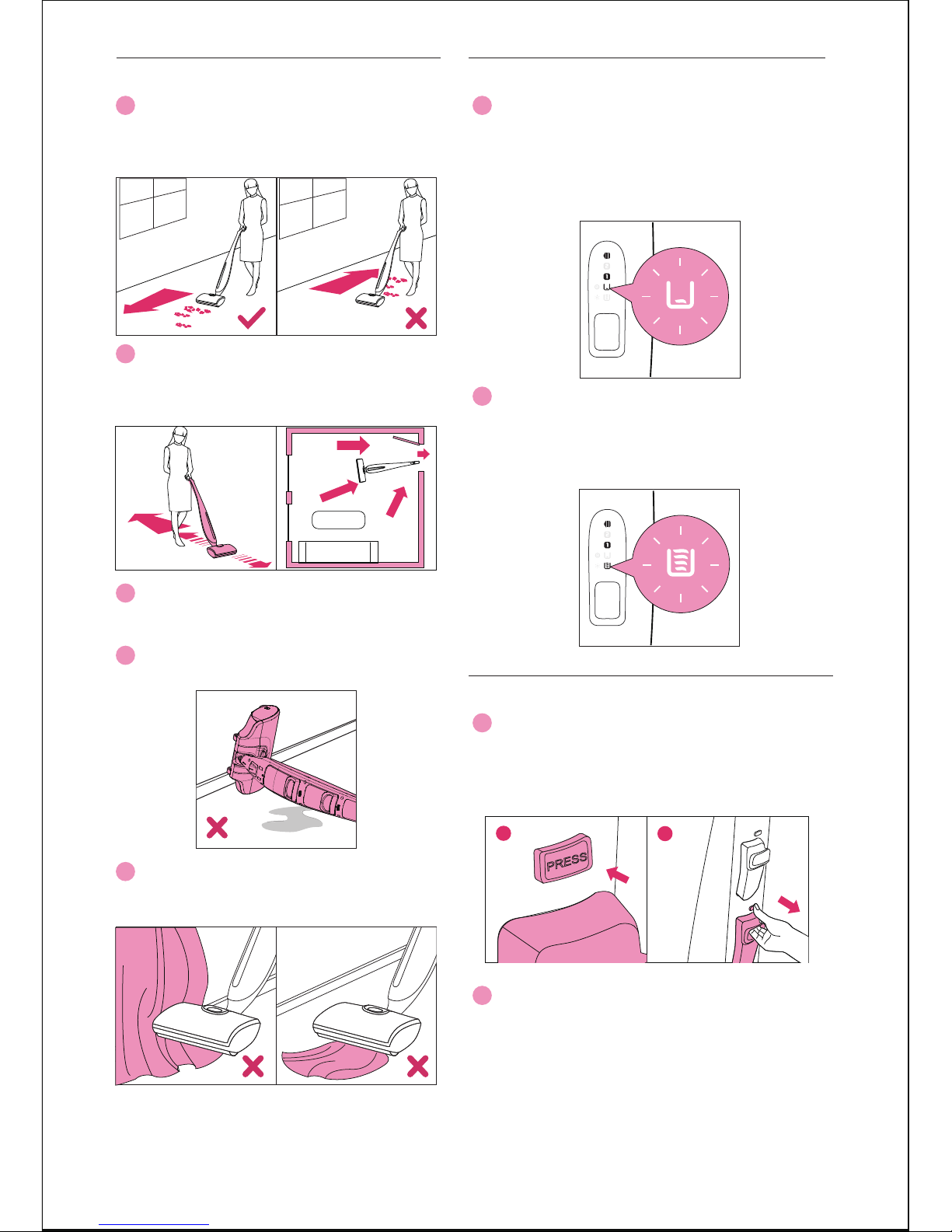 PRESS