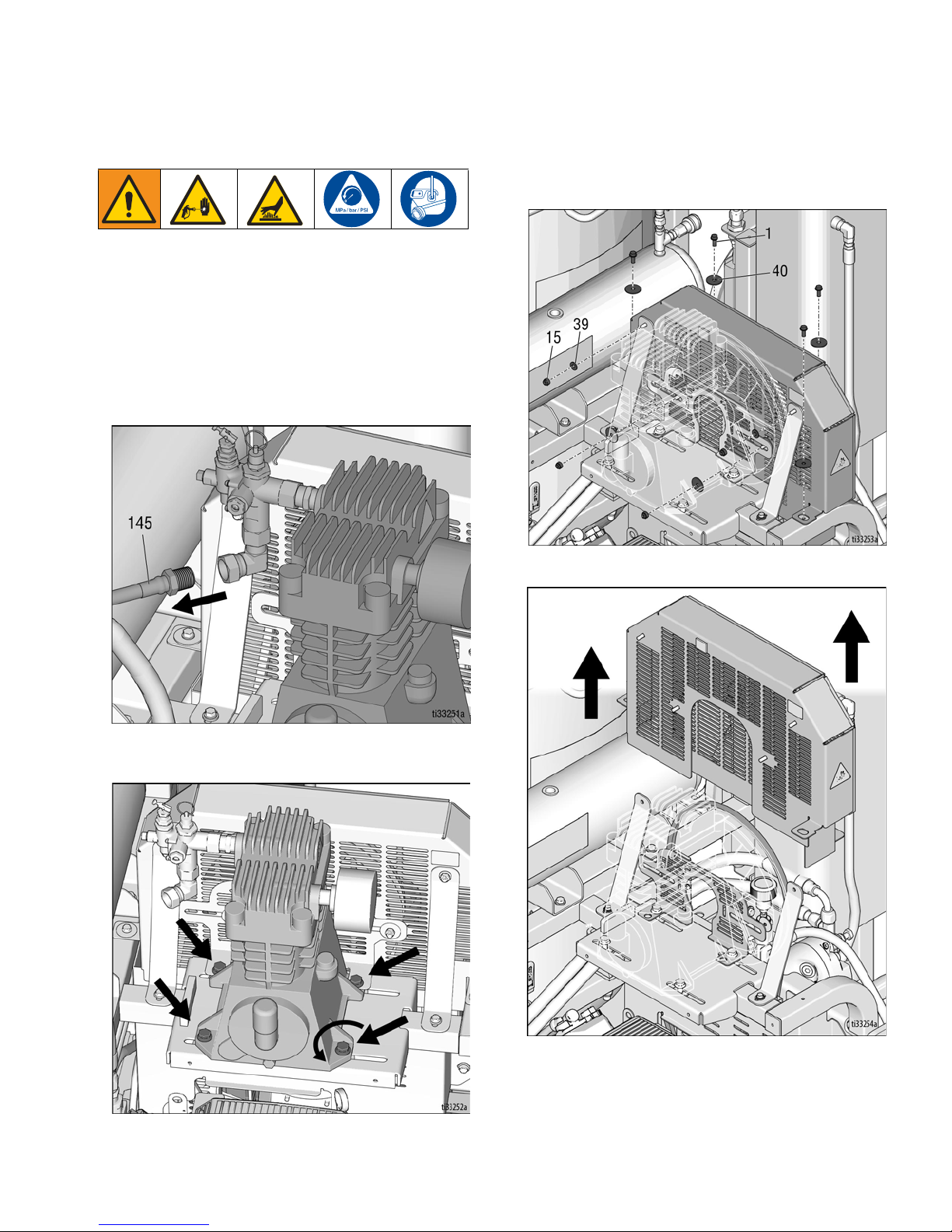 MPa / bar / PSI

145

ti33251a

ti33252a

1

40

39

15

ti33253a

ti33254a