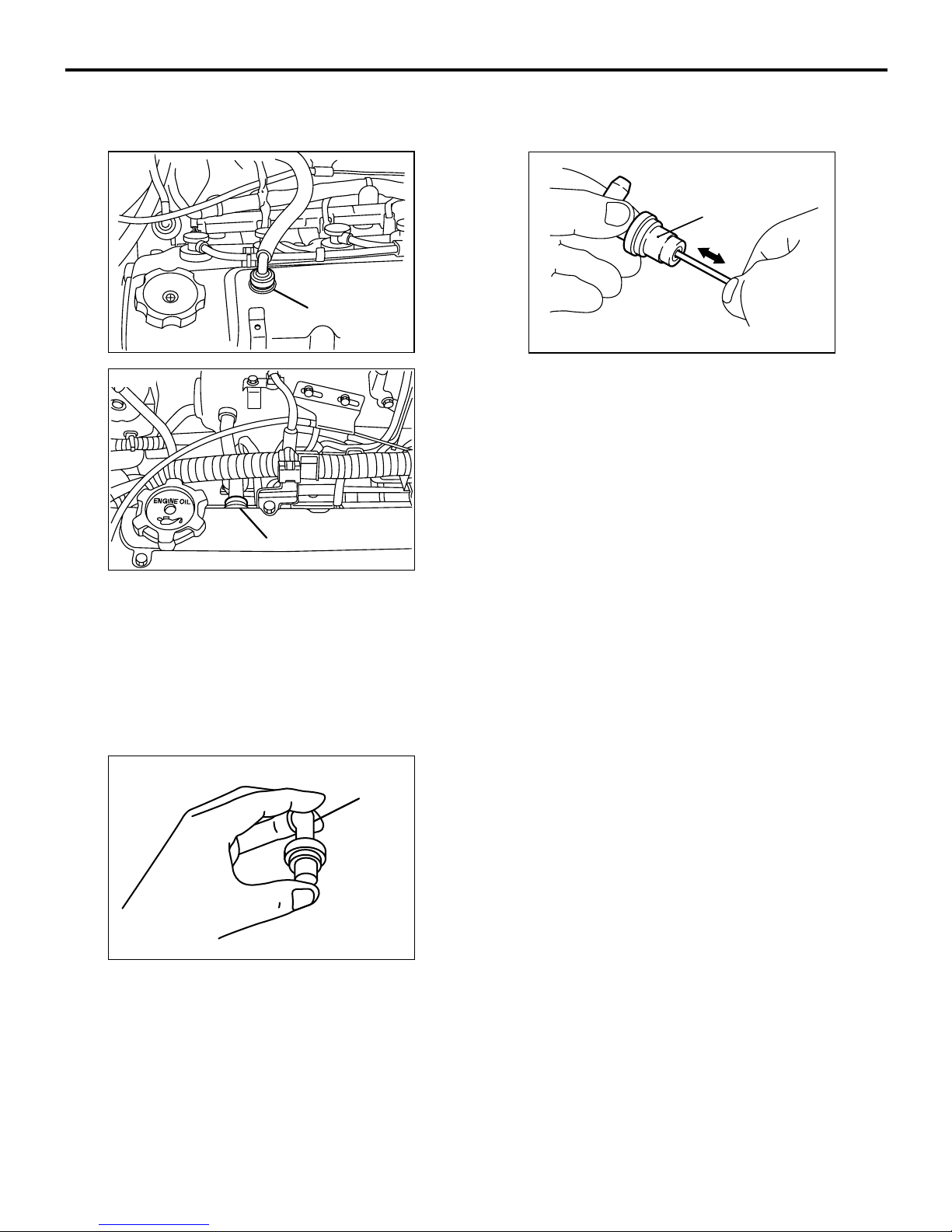 ENGINE OIL