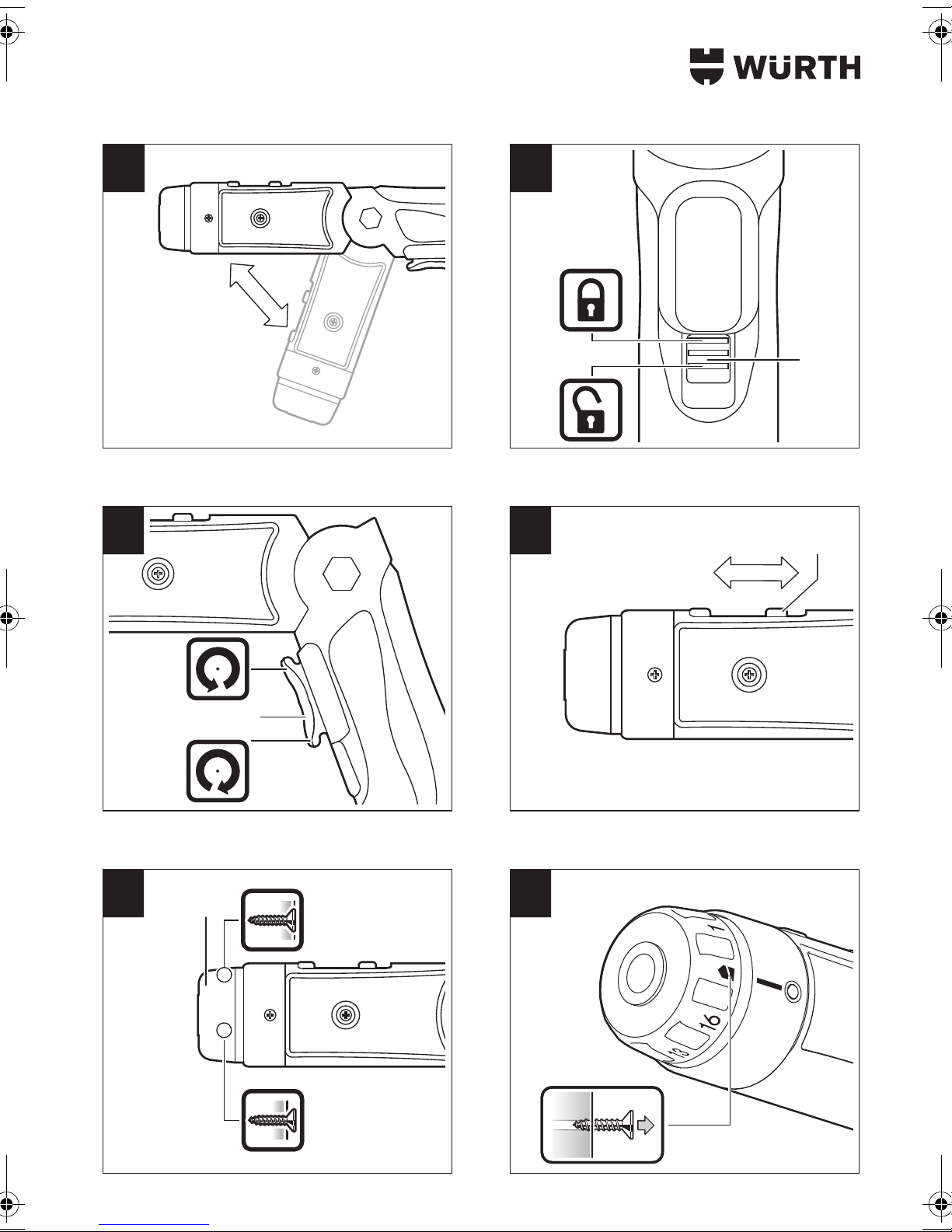 WÜRTH

1

16

13