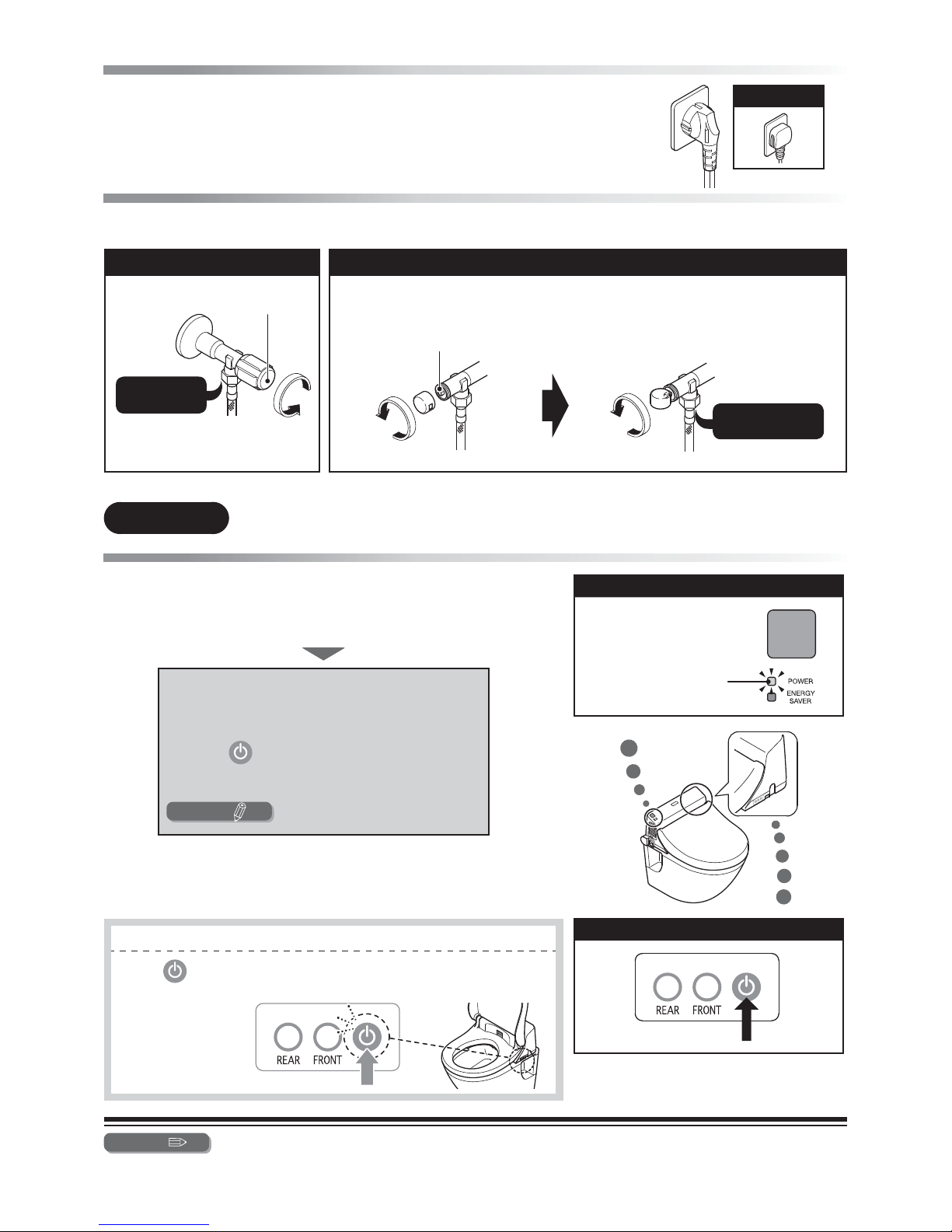 POWER
ENERGY SAVER

REAR FRONT

REAR FRONT